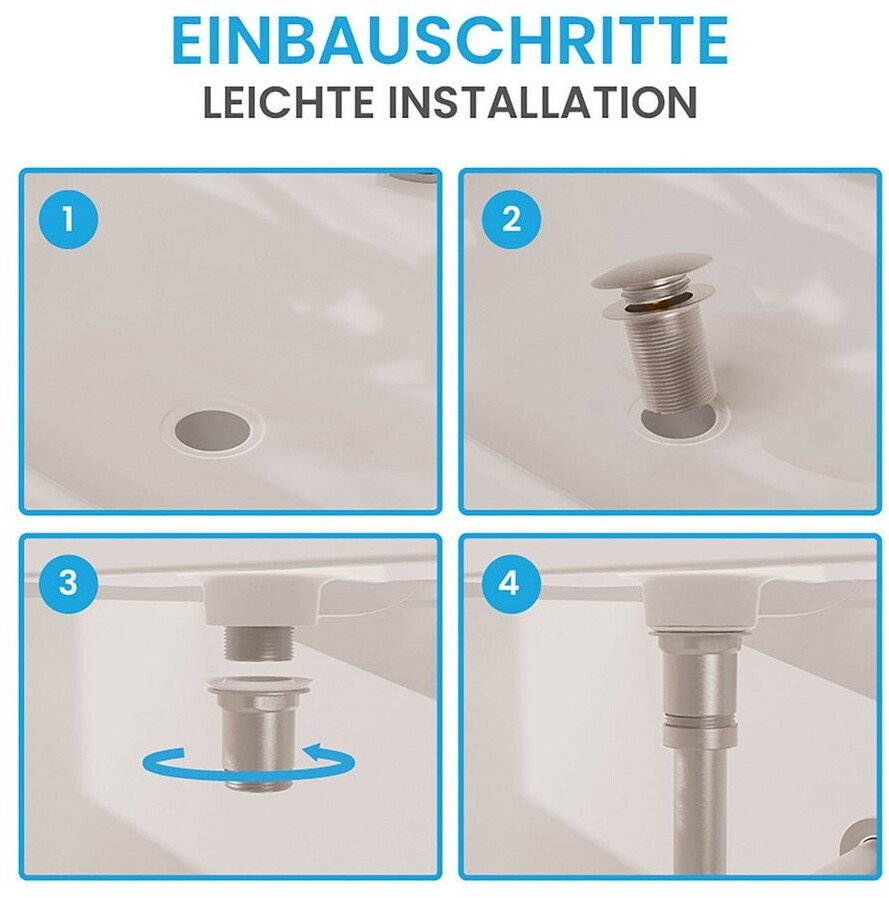 EINBAUSCHRITTE
LEICHTE INSTALLATION

1

2

3

4