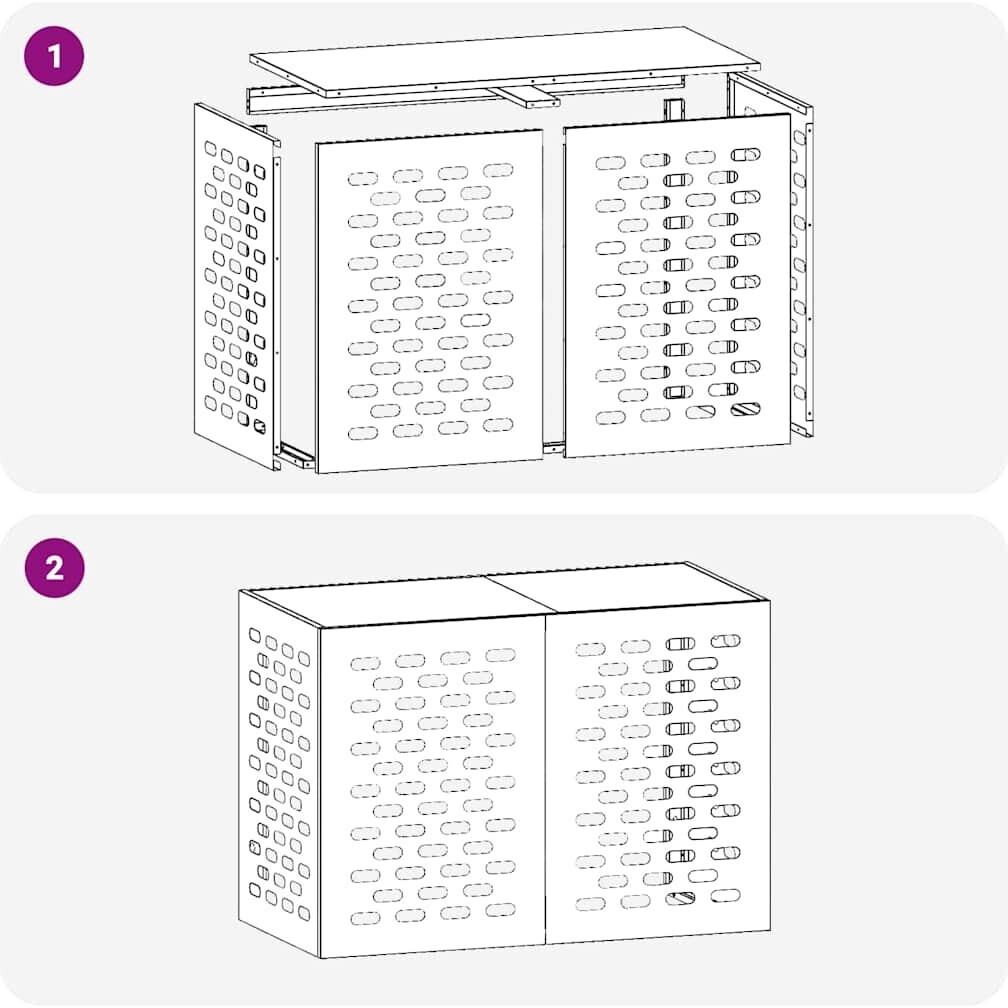 1

2