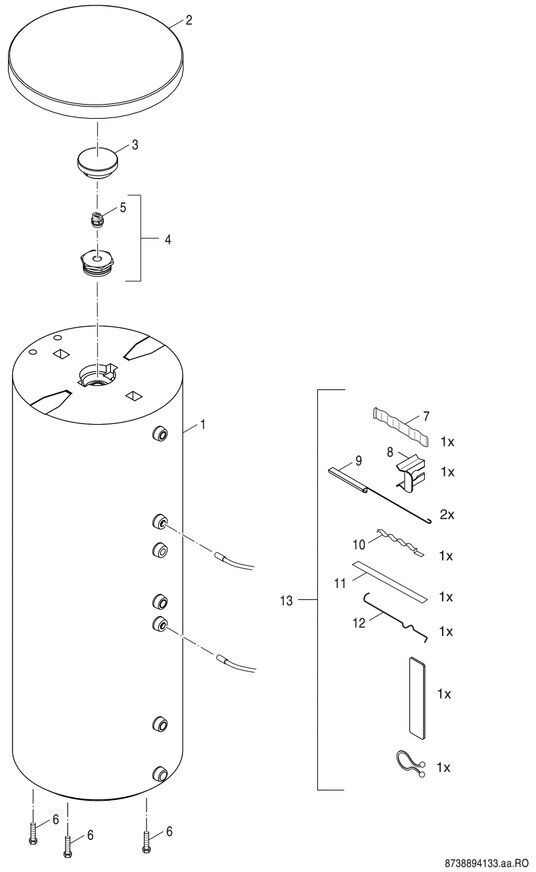 2

3

5

4

1

7
1x

8
1x

9

2x

10
1x

11
1x

13

12
1x

1x

1x

6
6
6

8738894133.aa.RO