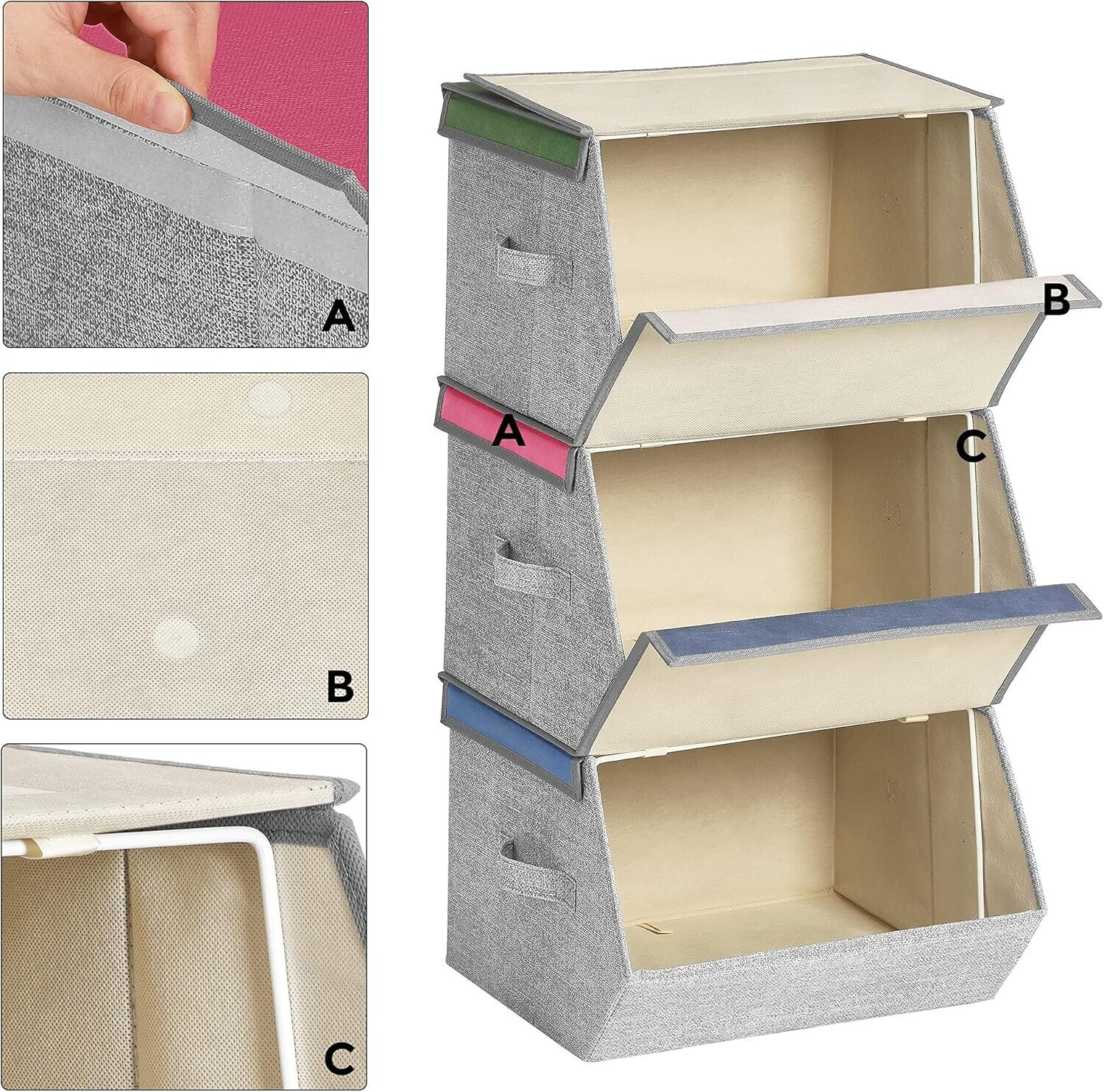 A

B

C

B

A

C