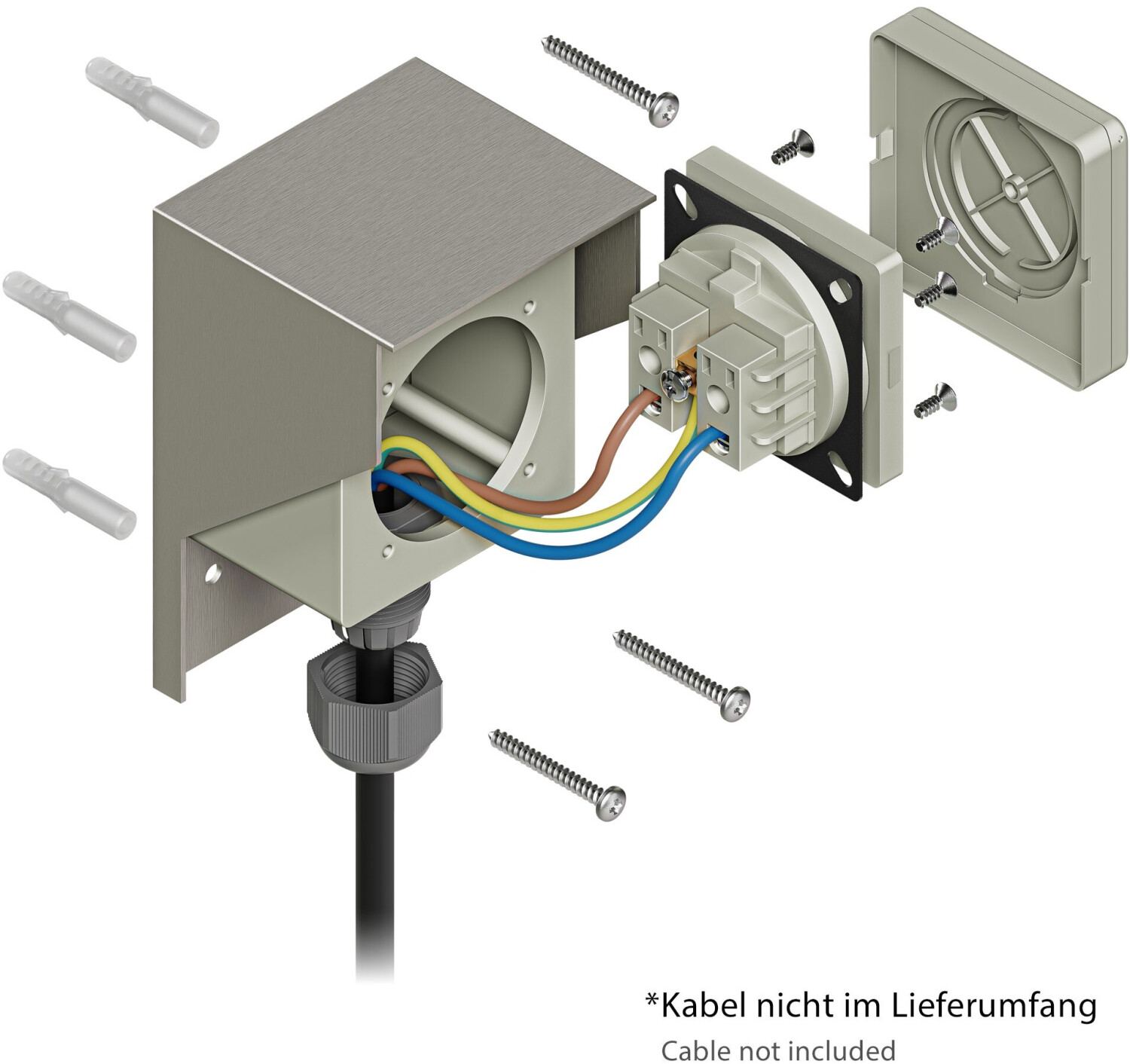 *Kabel nicht im Lieferumfang
Cable not included