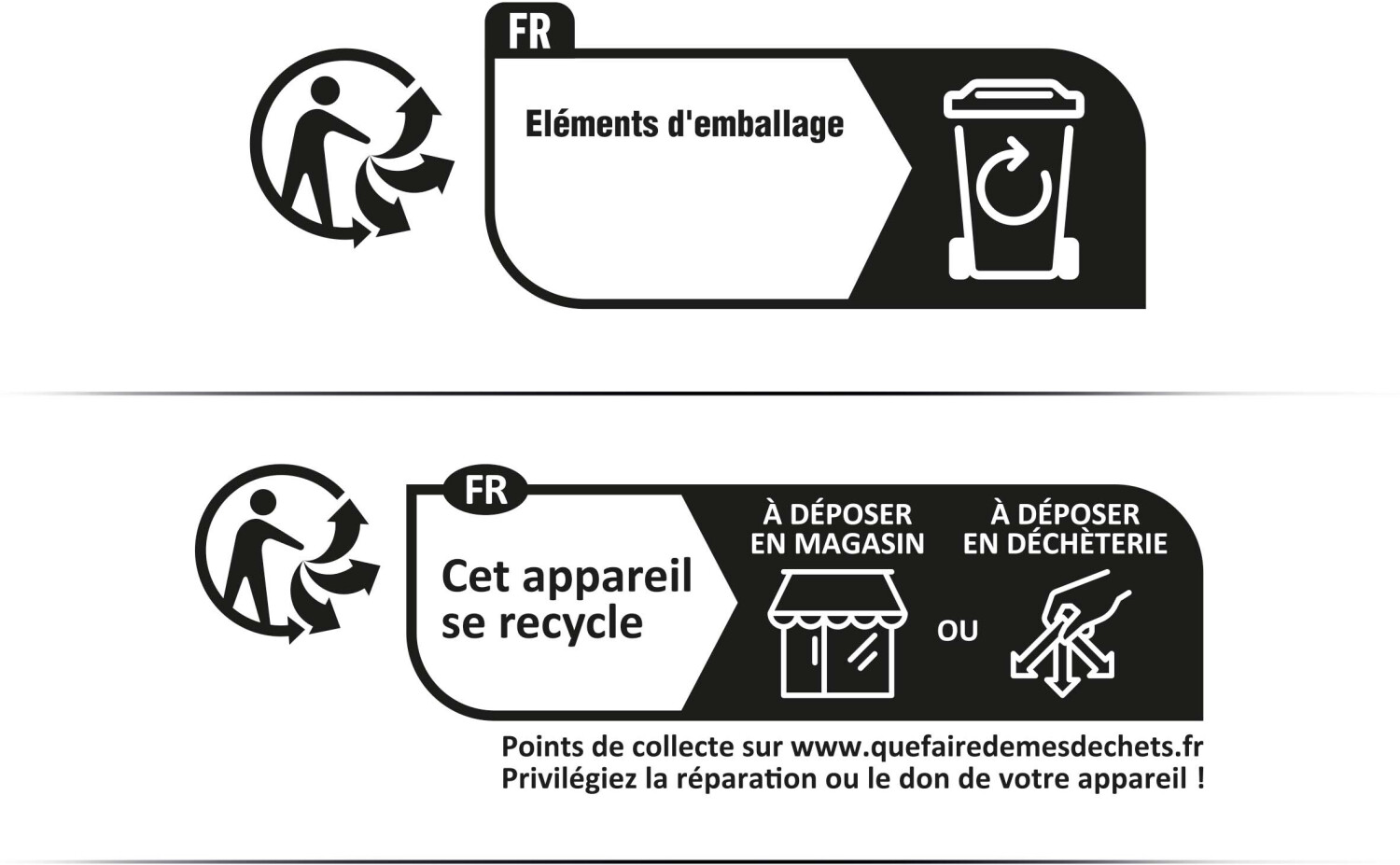 FR

Eléments d'emballage

FR

Cet appareil se recycle

À DÉPOSER EN MAGASIN

OU

À DÉPOSER EN DÉCHÈTERIE

Points de collecte sur www.quefairedemesdechets.fr
Privilégiez la réparation ou le don de votre appareil !