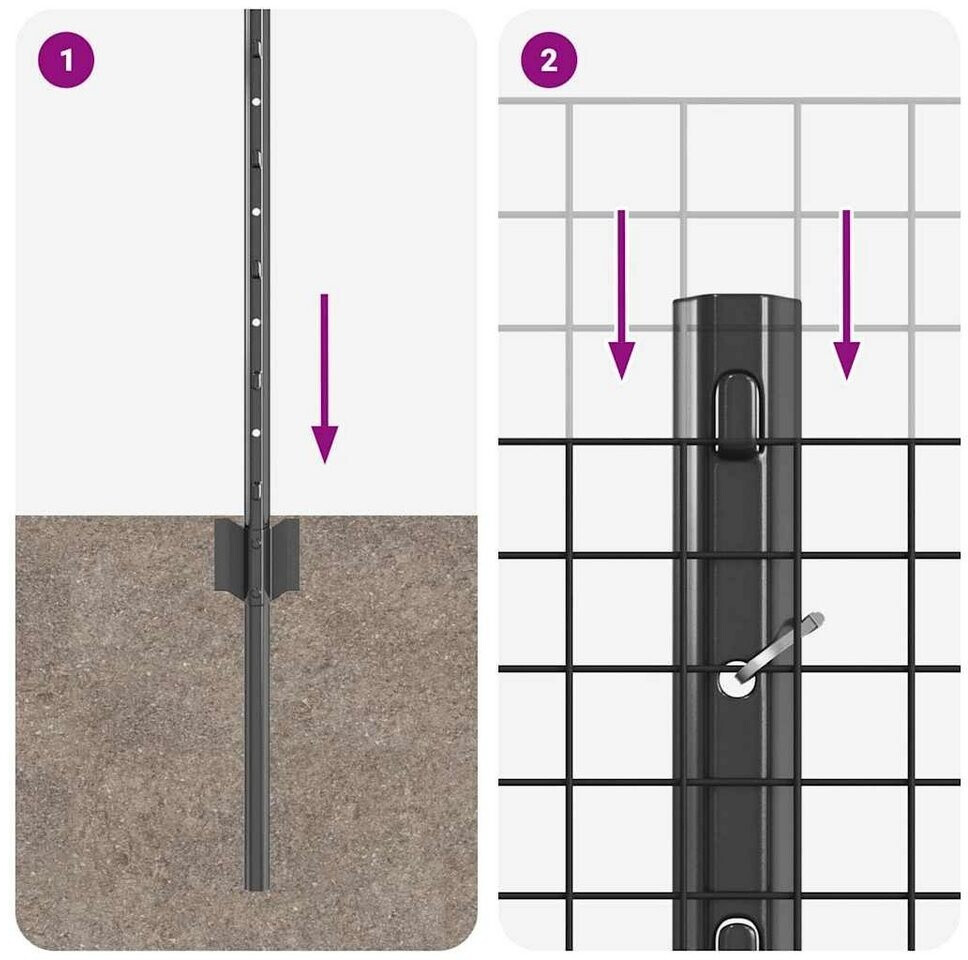 1

2