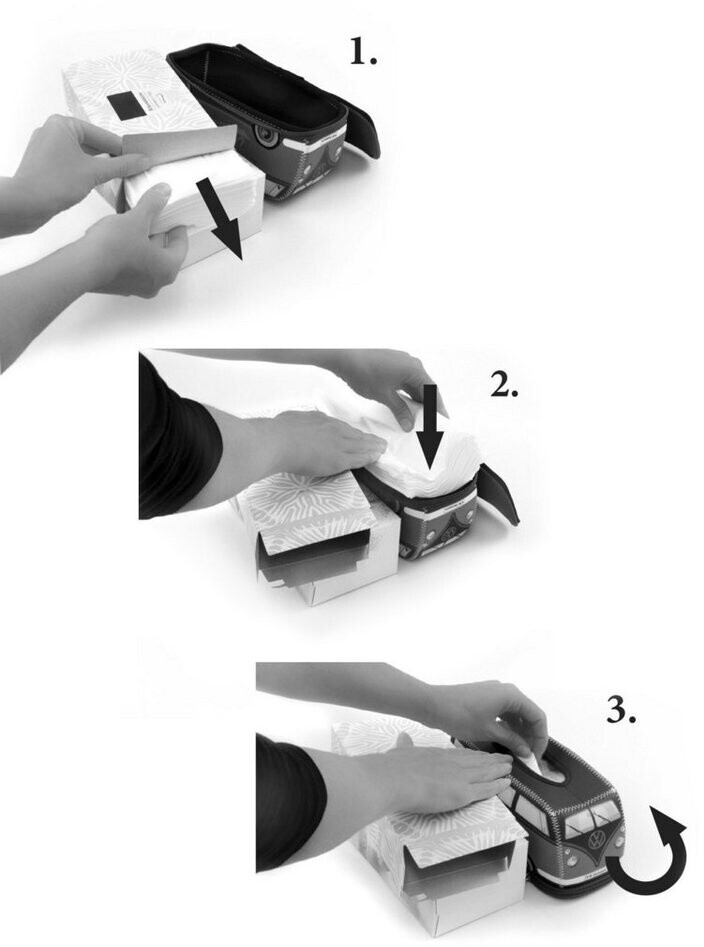 1.

2.

3.