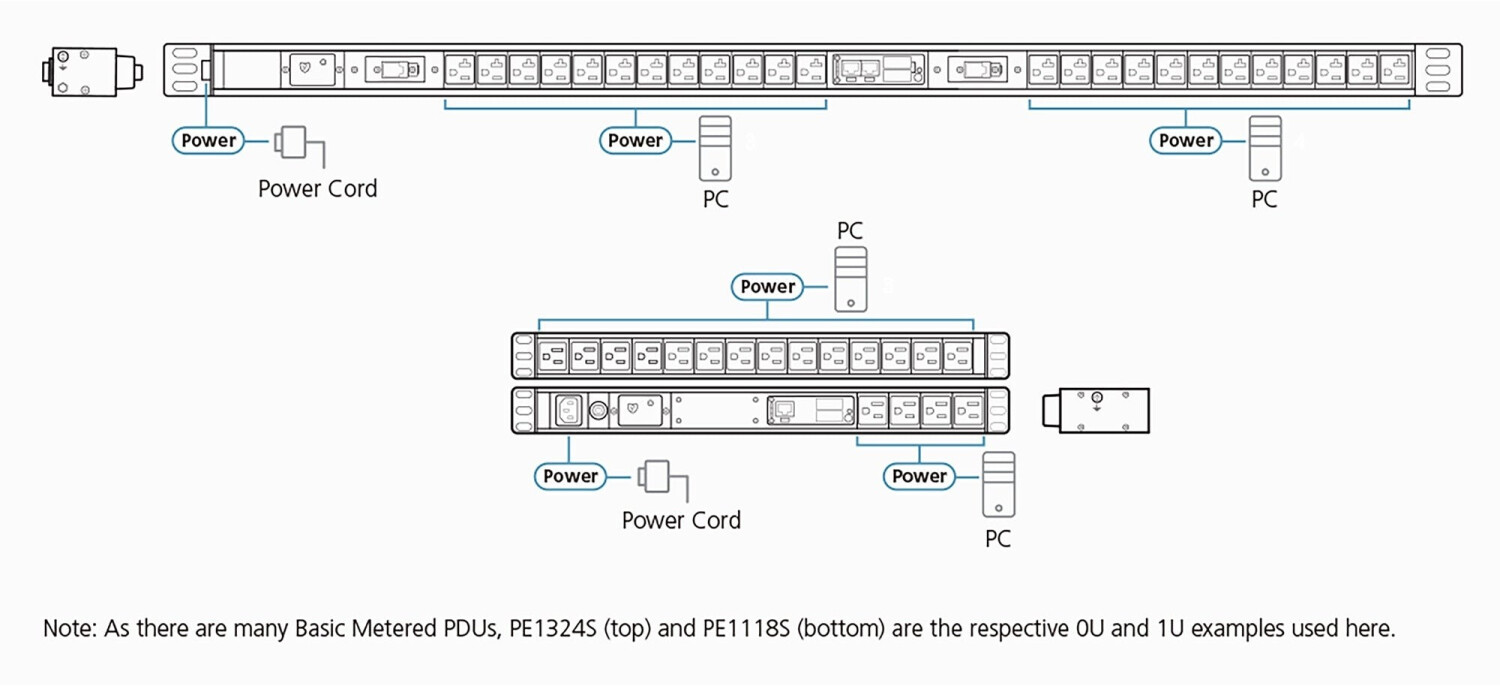 Power

Power Cord

Power

PC

Power

PC

PC

Power

Power

Power Cord

Power

PC

Note: As there are many Basic Metered PDUs, PE1324S (top) and PE1118S (bottom) are the respective 0U and 1U examples used here.