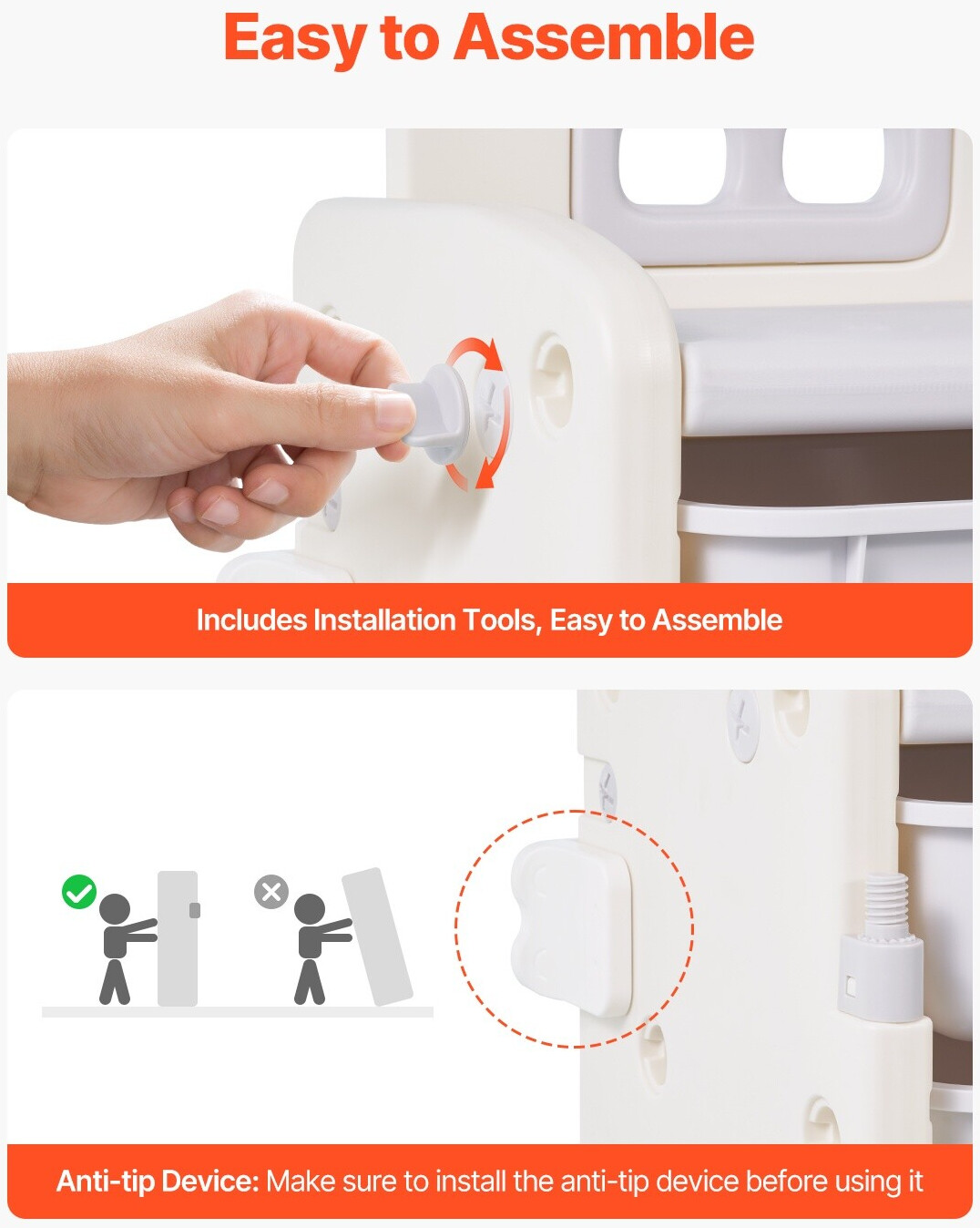 Easy to Assemble

Includes Installation Tools, Easy to Assemble

Anti-tip Device: Make sure to install the anti-tip device before using it