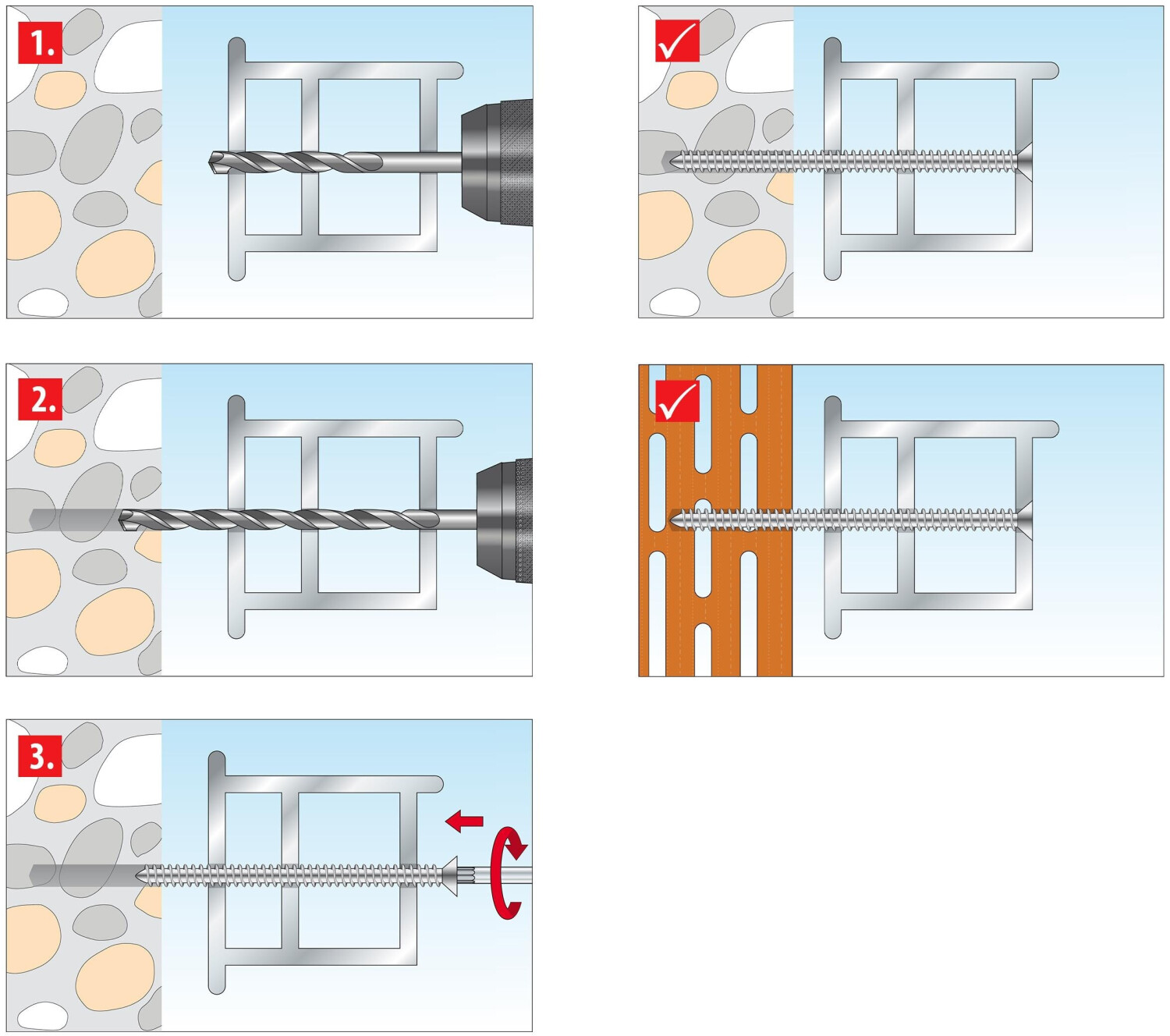 1.

2.

3.