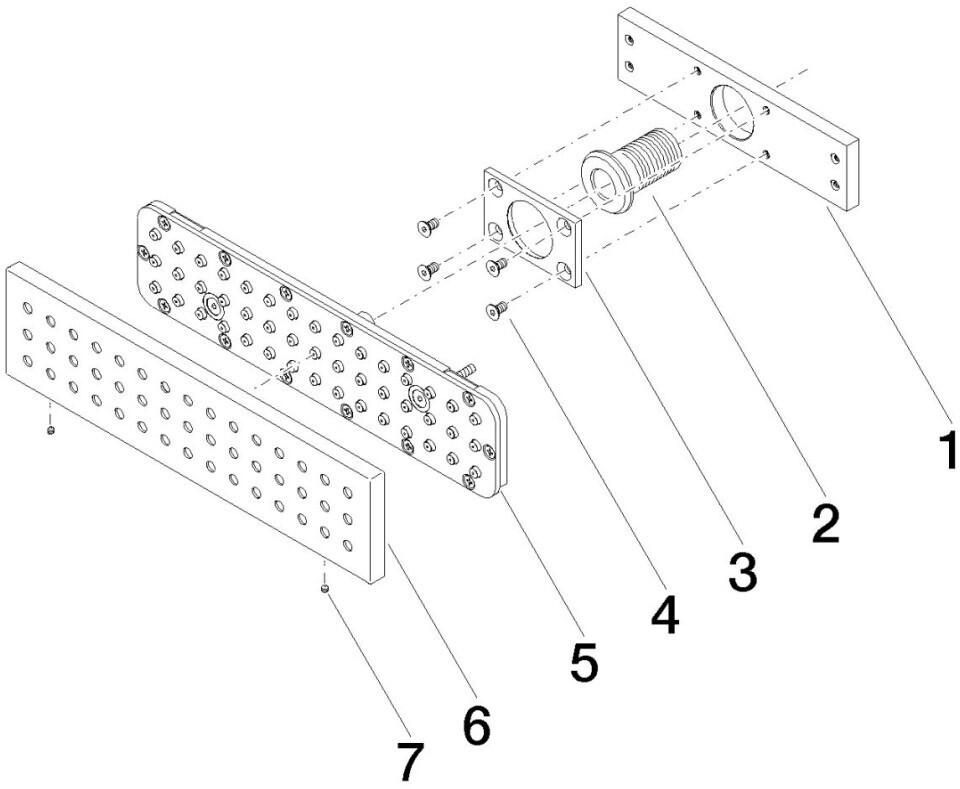 1
2
3
4
5
6
7