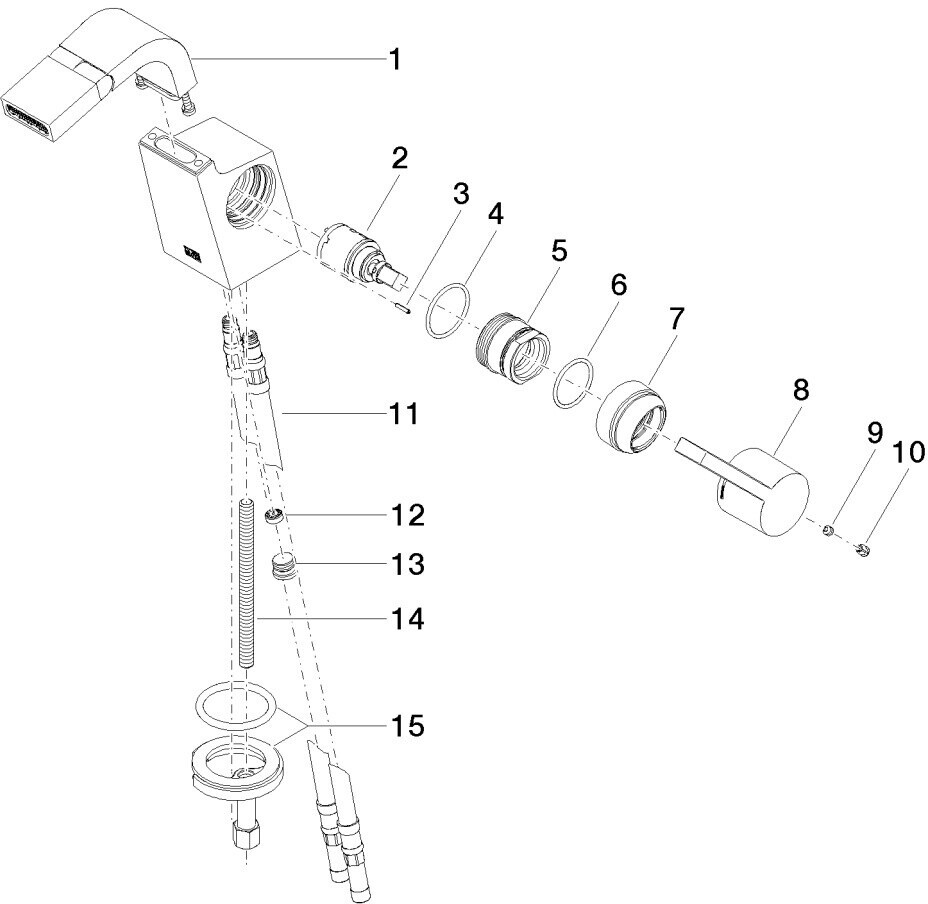 1
2
3
4
5
6
7
8
9
10
11
12
13
14
15