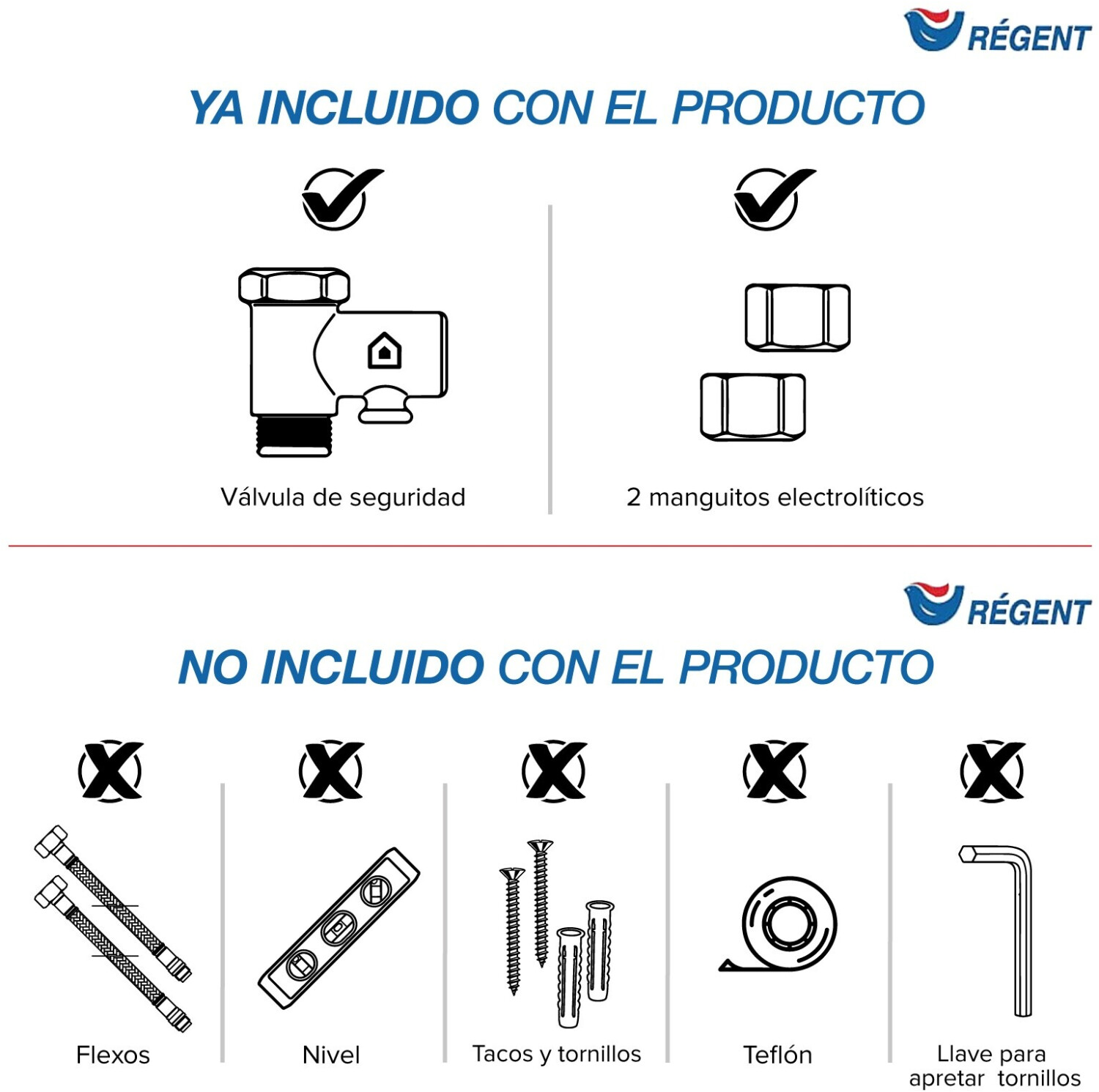 RÉGENT

YA INCLUIDO CON EL PRODUCTO

Válvula de seguridad

2 manguitos electrolíticos

RÉGENT

NO INCLUIDO CON EL PRODUCTO

Flexos

Nivel

Tacos y tornillos

Teflón

Llave para apretar tornillos