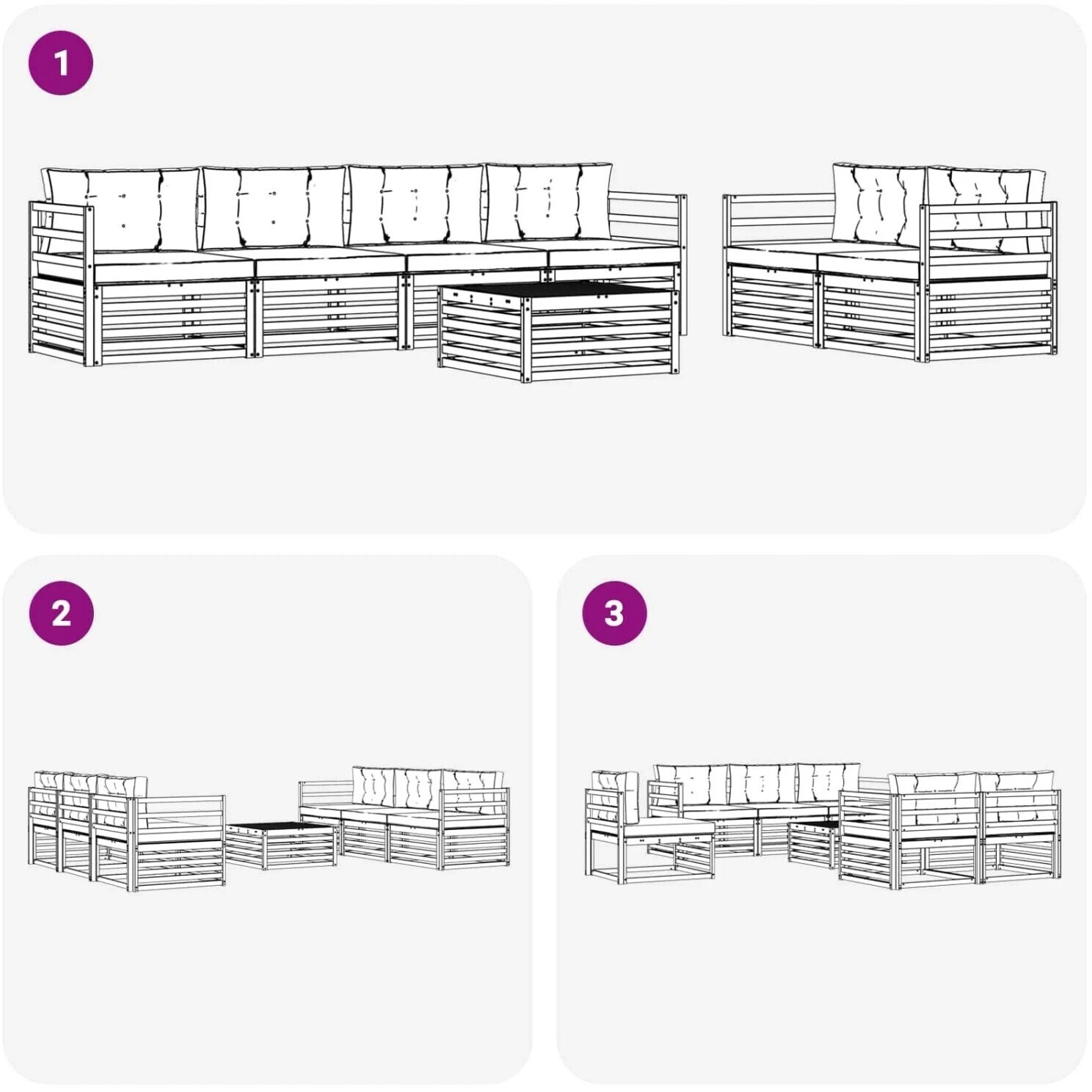 1

2

3