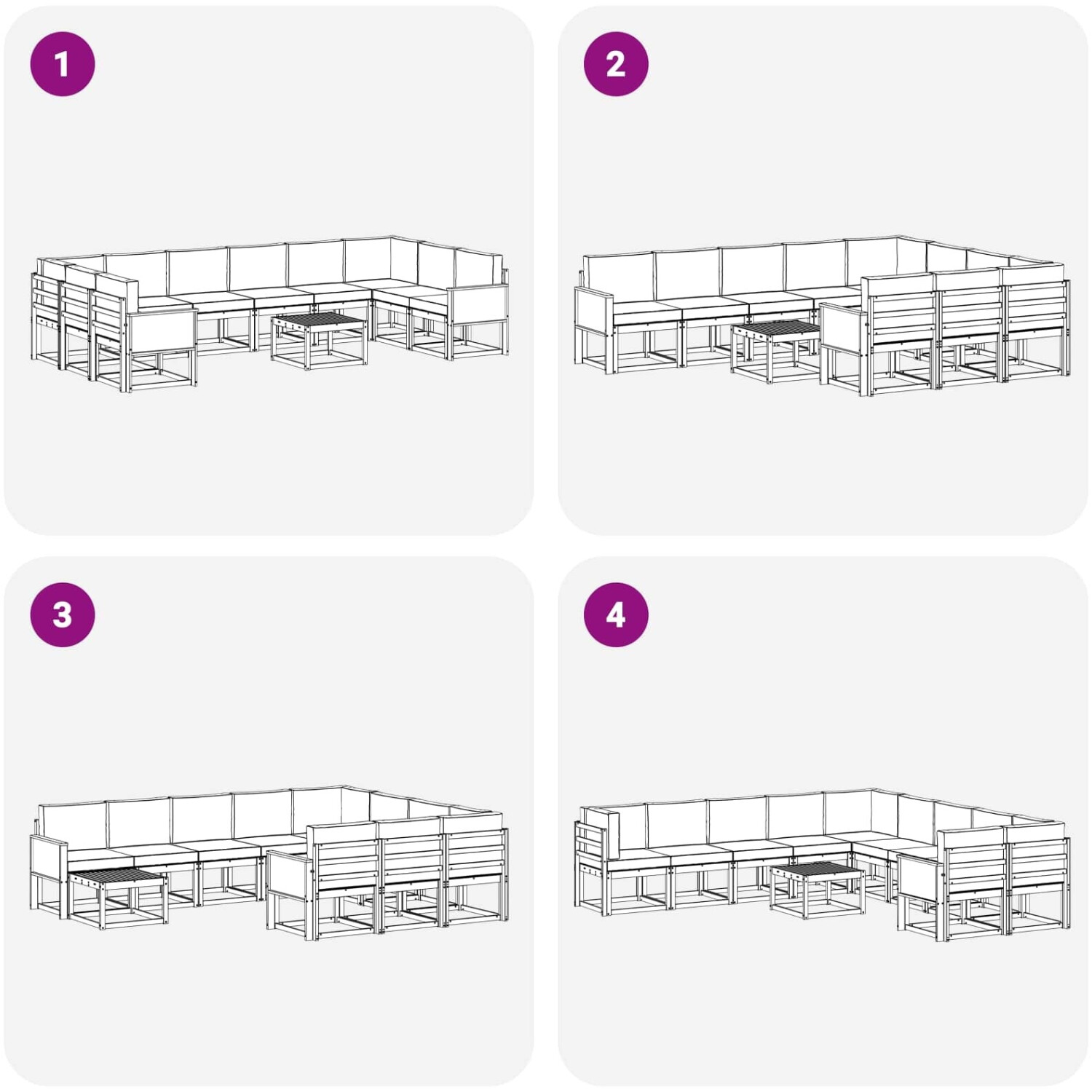 1

2

3

4