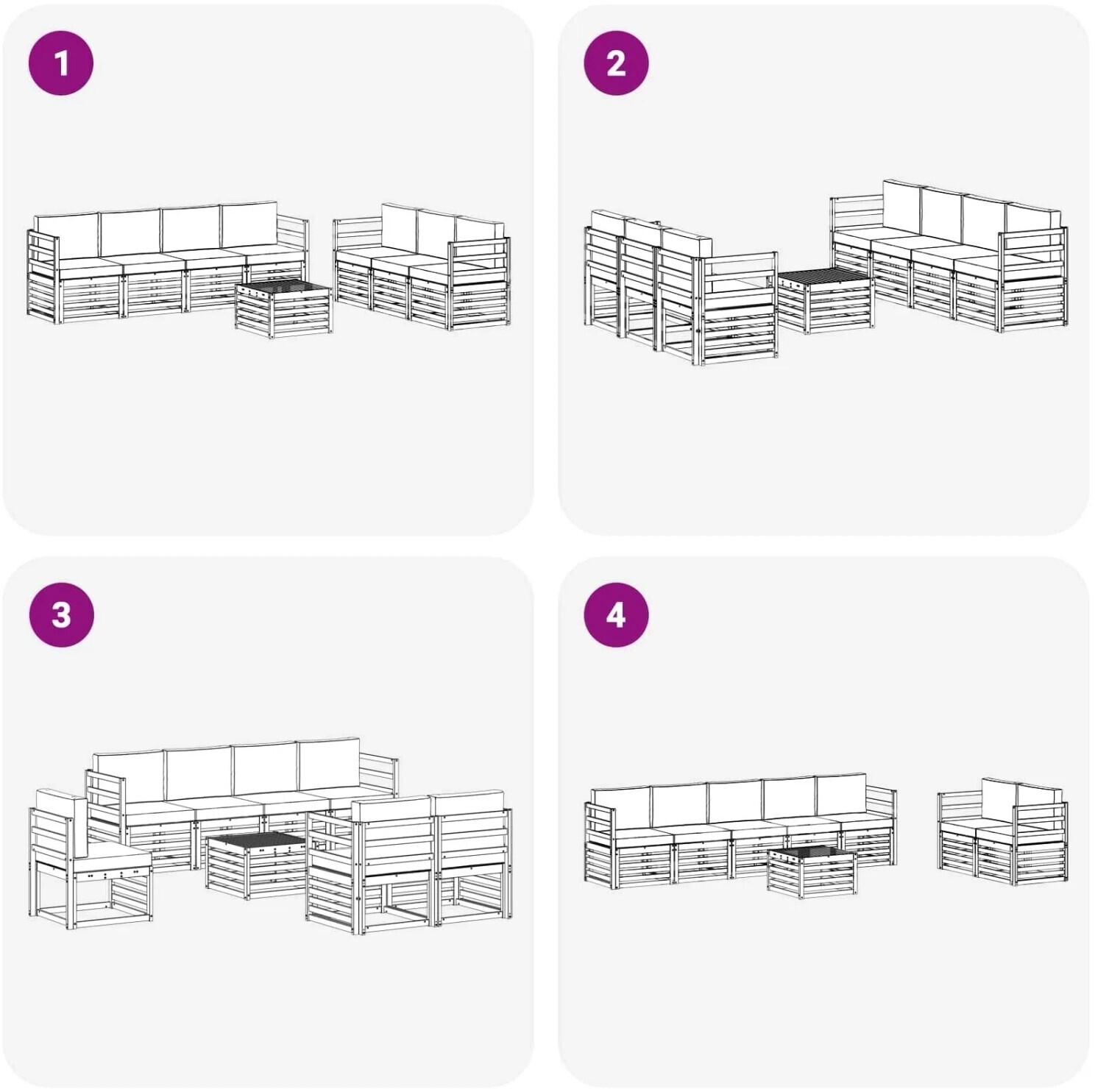 1

2

3

4