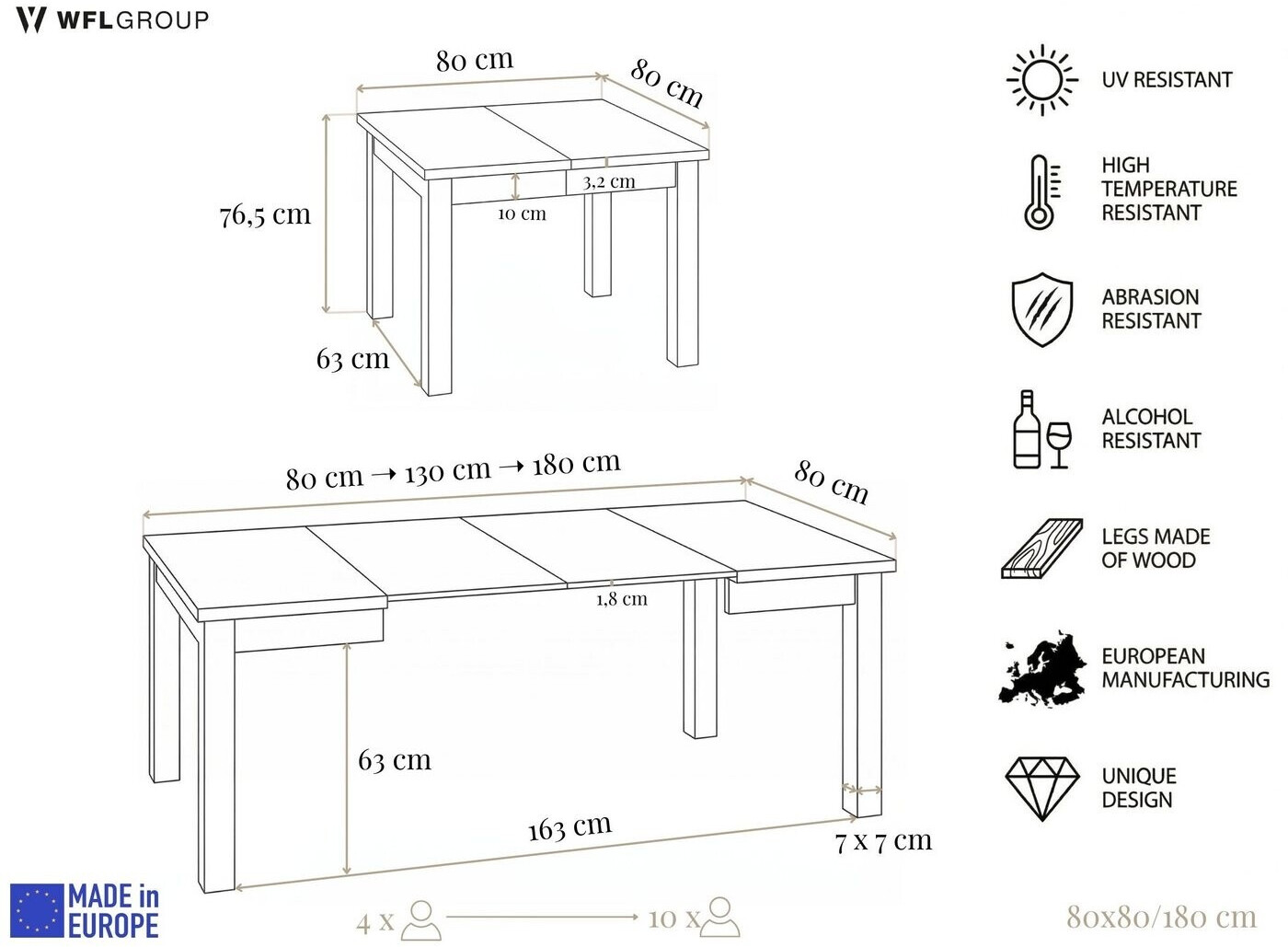 WFLGROUP

80 cm
80 cm
76,5 cm
3,2 cm
10 cm
63 cm

80 cm → 130 cm → 180 cm
80 cm
1,8 cm
63 cm
163 cm
7 x 7 cm

UV RESISTANT

HIGH TEMPERATURE RESISTANT

ABRASION RESISTANT

ALCOHOL RESISTANT

LEGS MADE OF WOOD

EUROPEAN MANUFACTURING

UNIQUE DESIGN

MADE in EUROPE

4 x → 10 x

80x80/180 cm