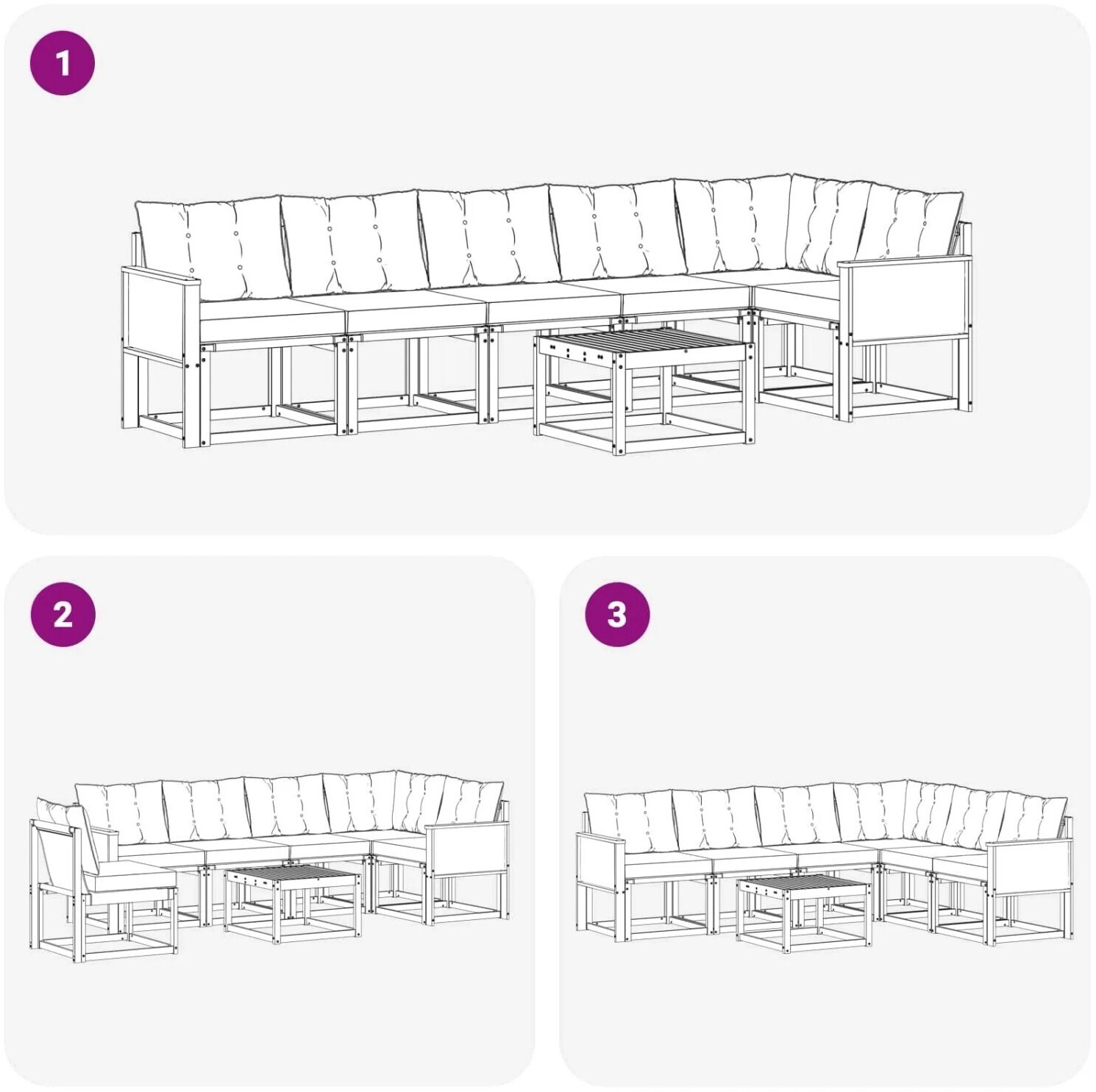 1

2

3