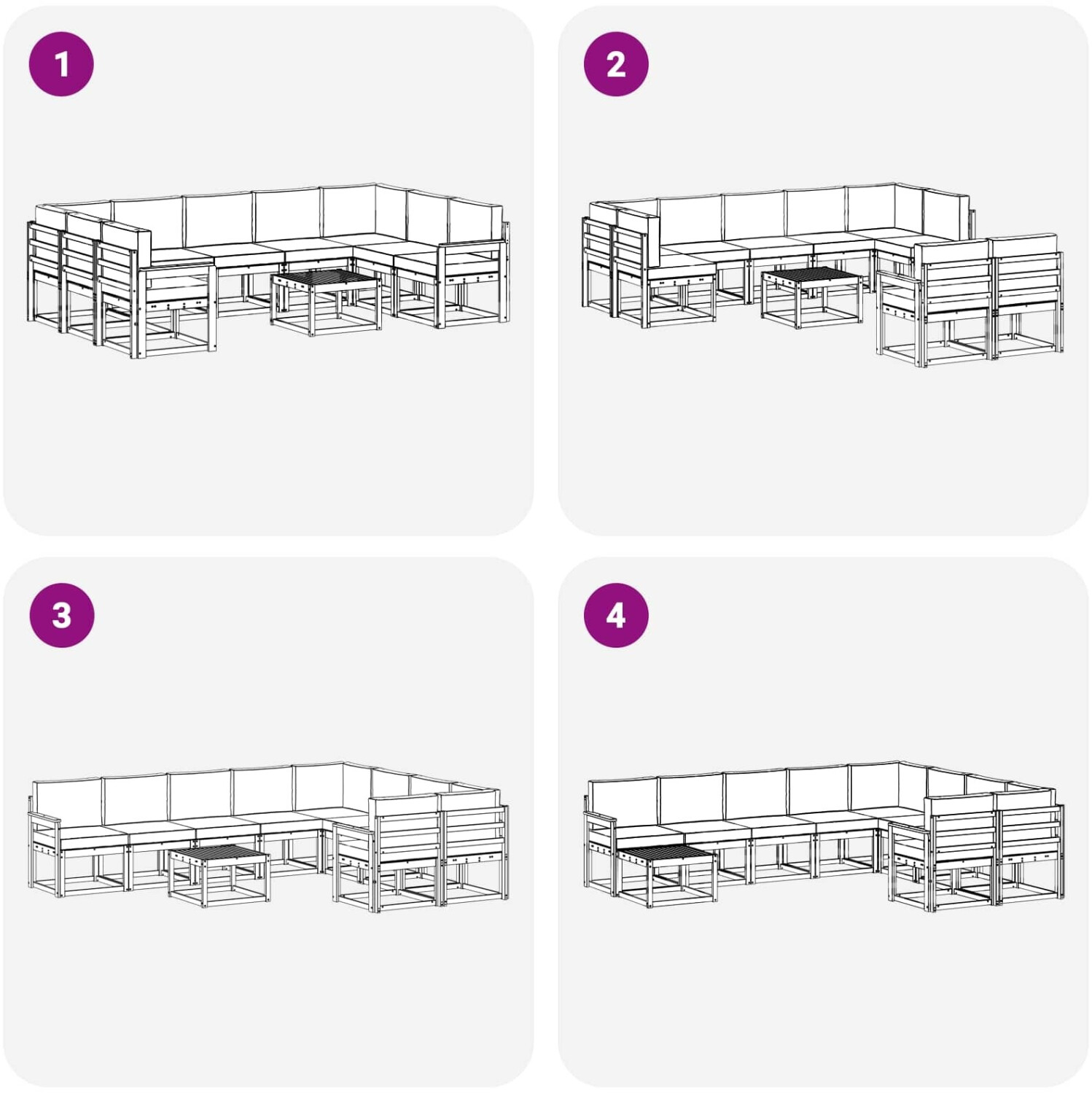 1

2

3

4