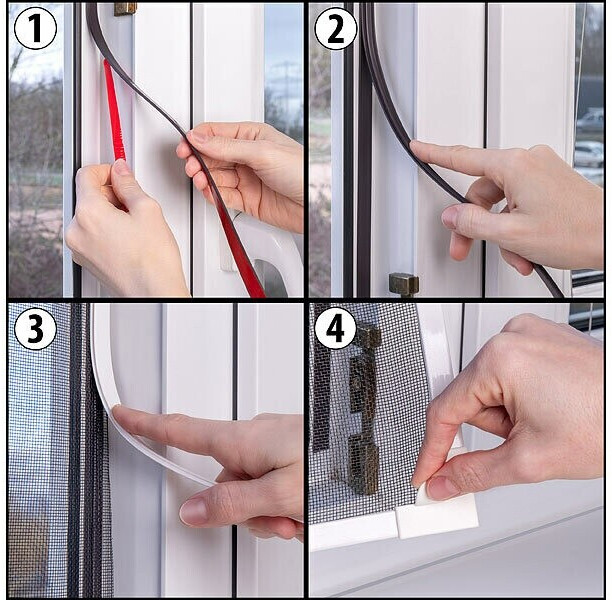 1
2
3
4