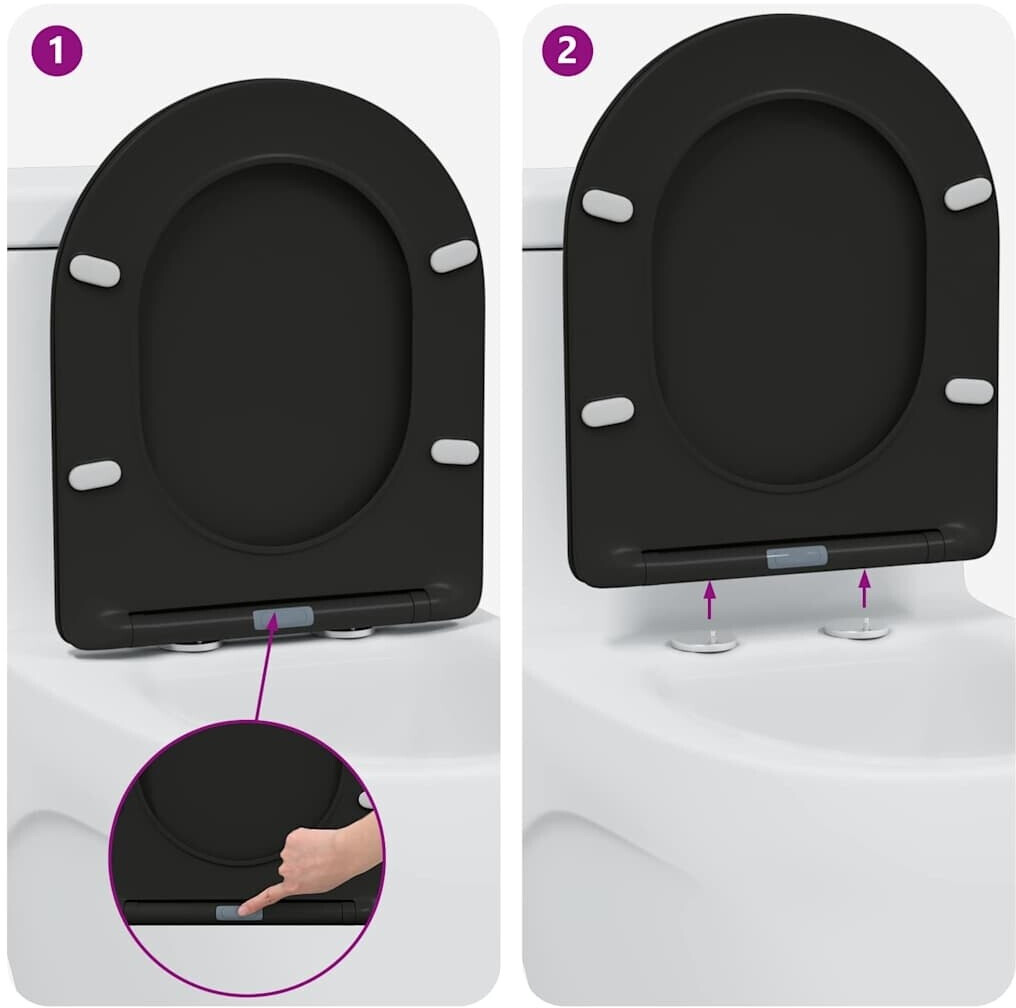 1

2