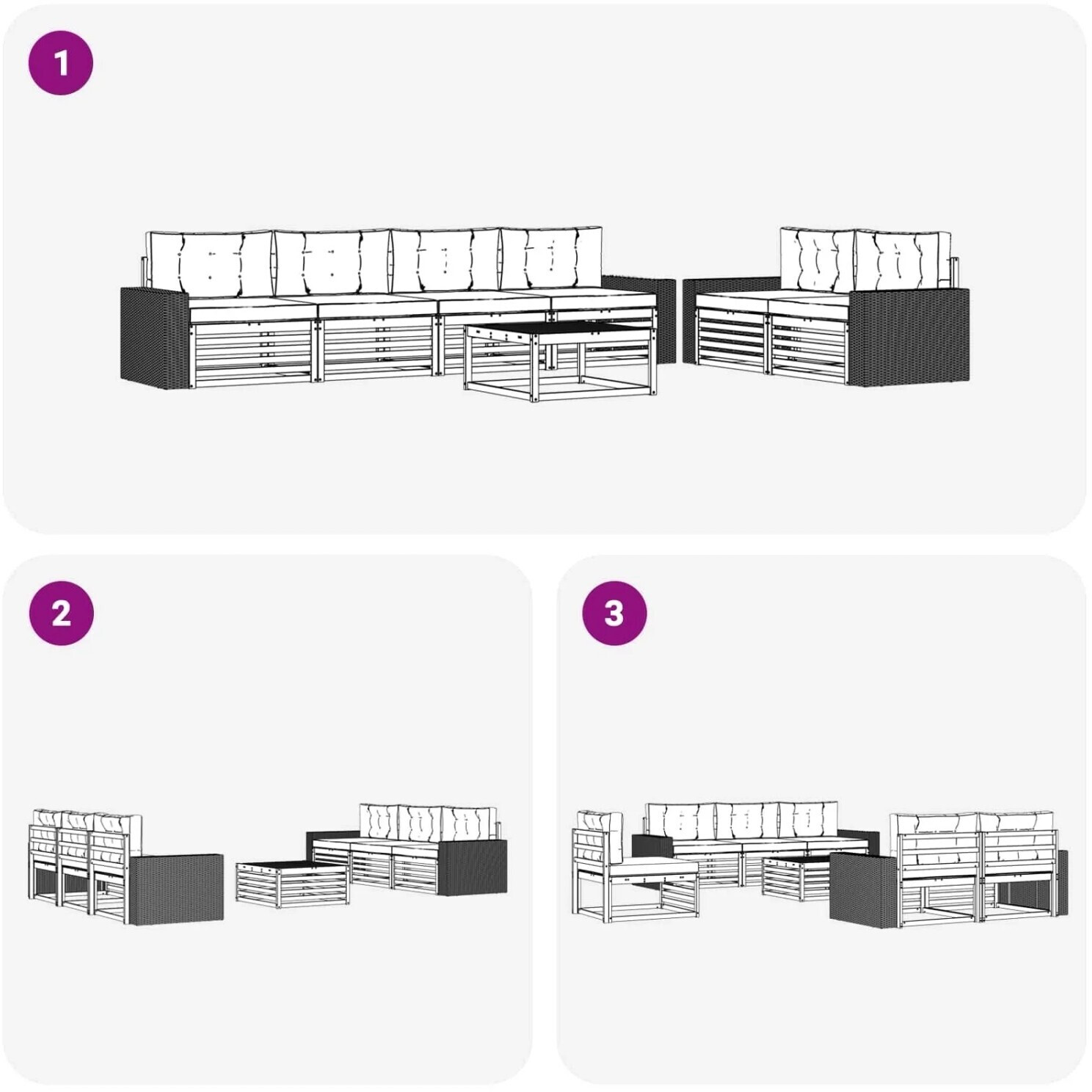 1

2

3