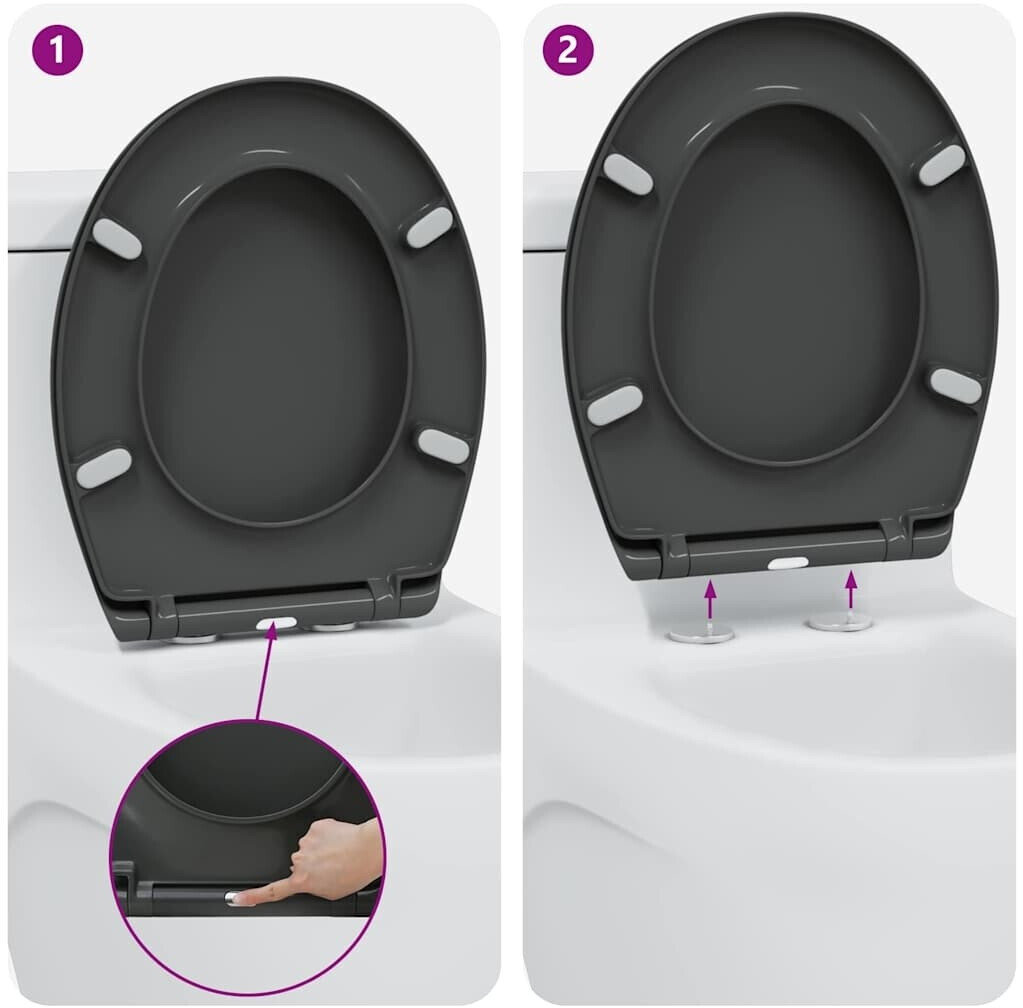 1

2