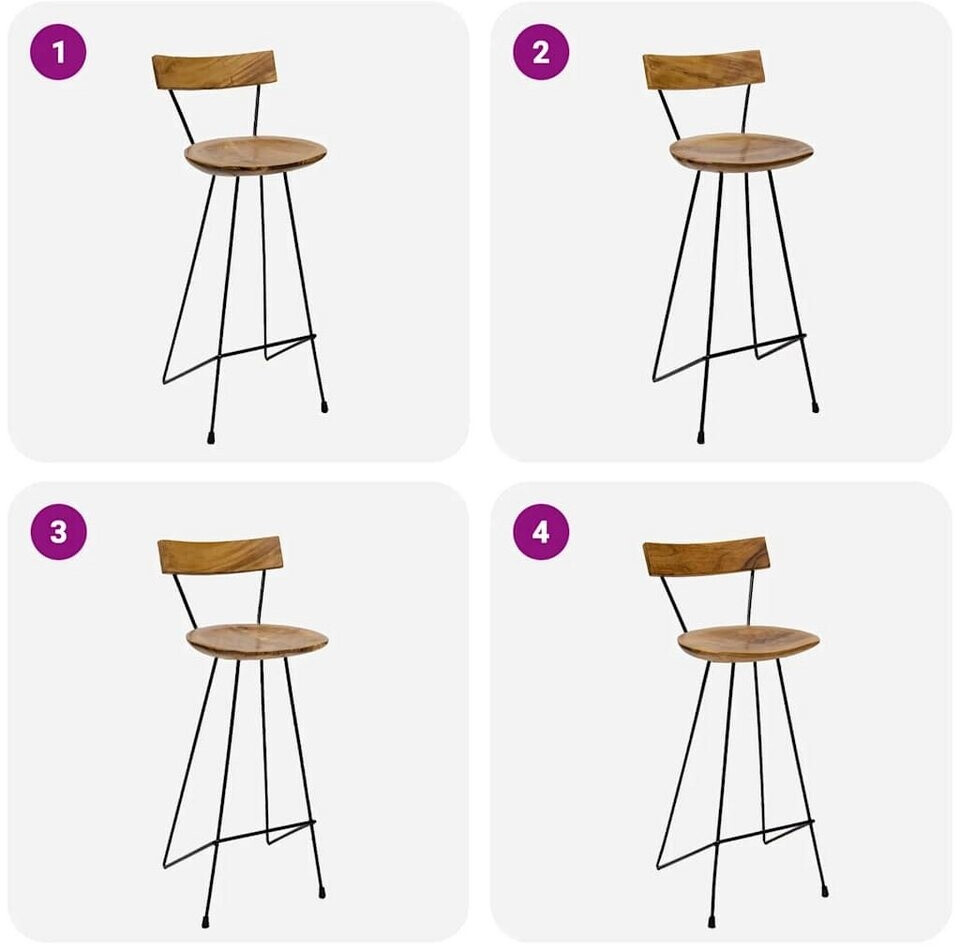 1

2

3

4