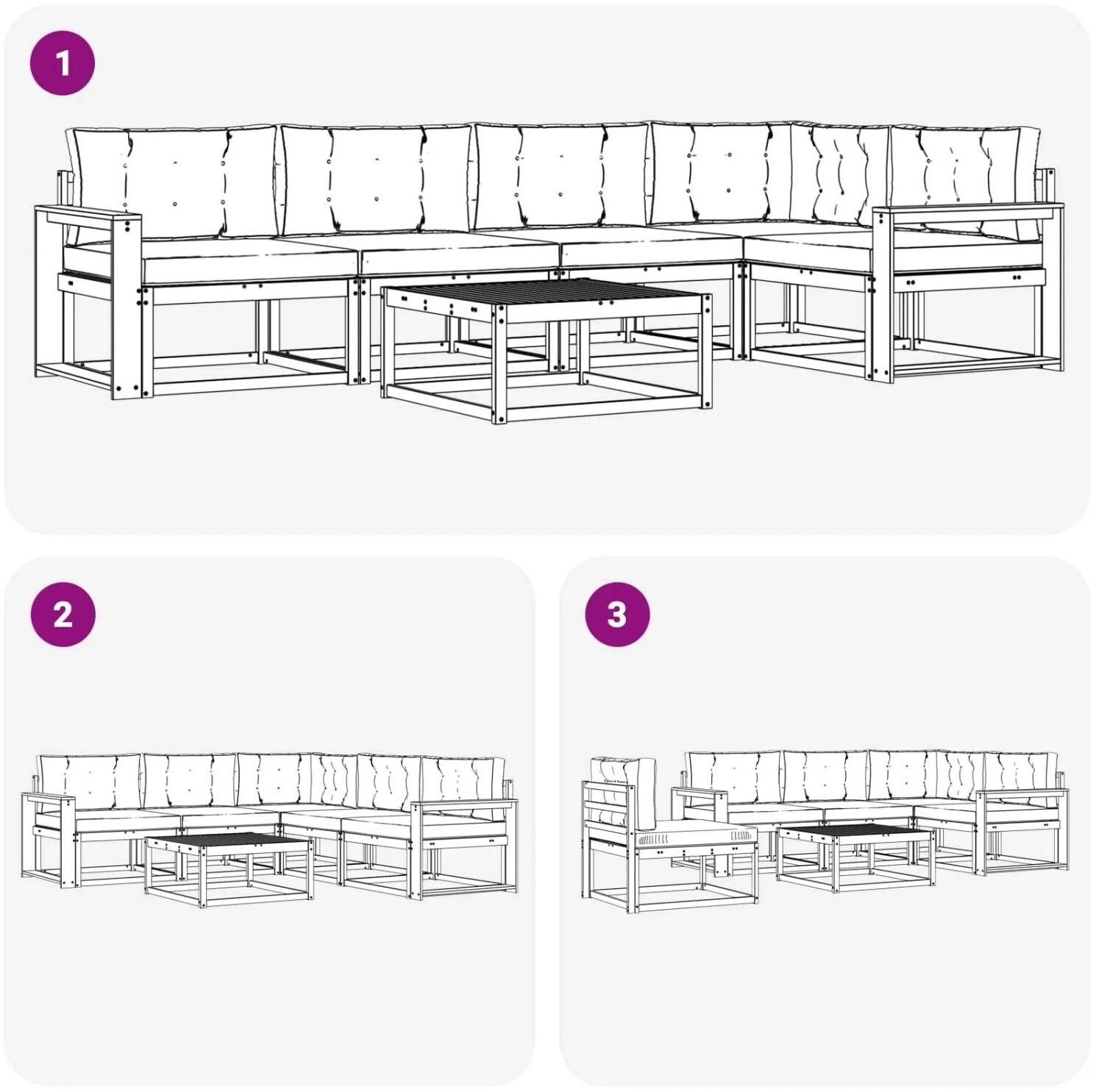 1

2

3