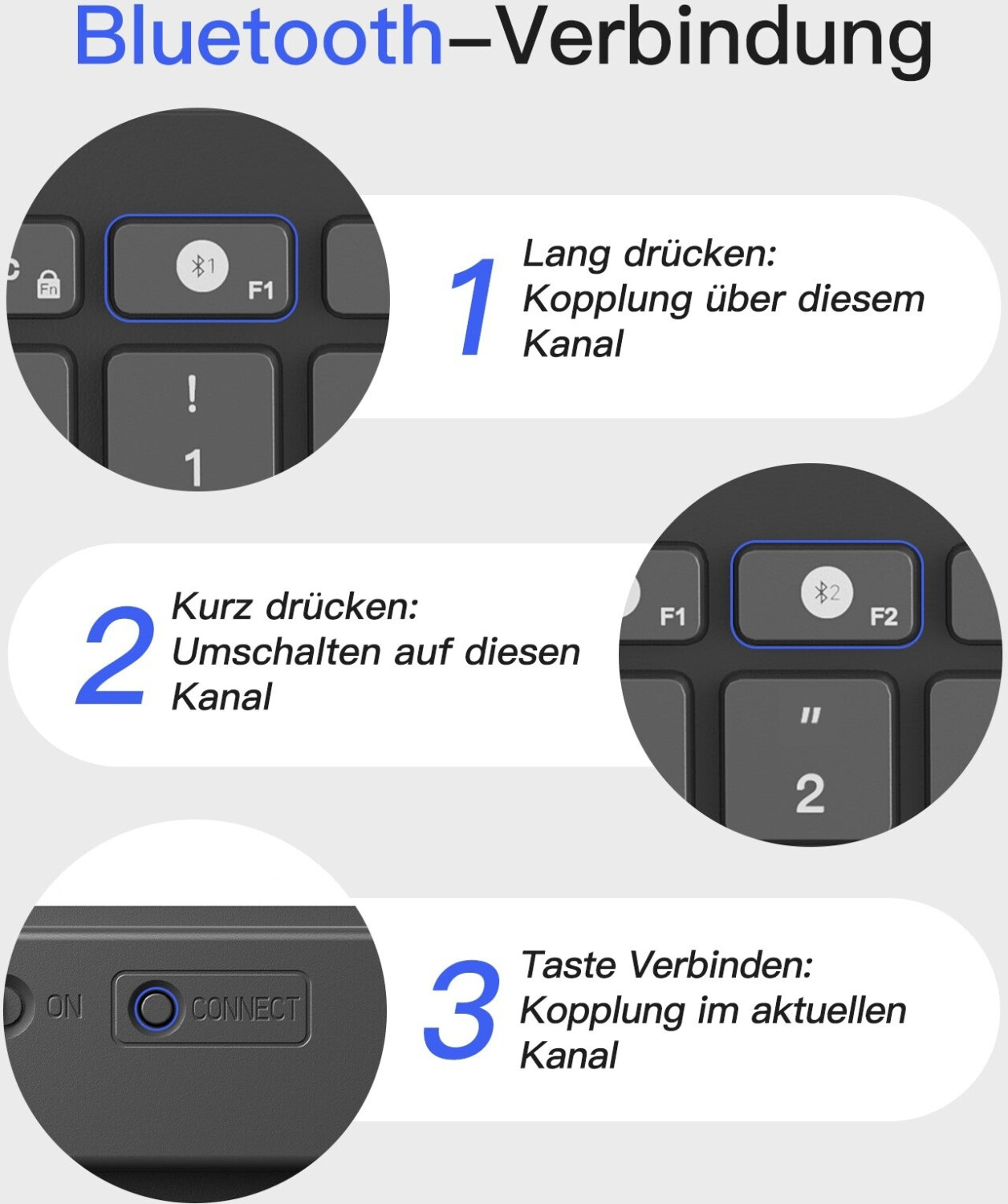 Bluetooth–Verbindung

Fn

1

F1

!

1

1

Lang drücken: Kopplung über diesem Kanal

2

Kurz drücken: Umschalten auf diesen Kanal

F1

2

F2

"

2

ON

CONNECT

3

Taste Verbinden: Kopplung im aktuellen Kanal