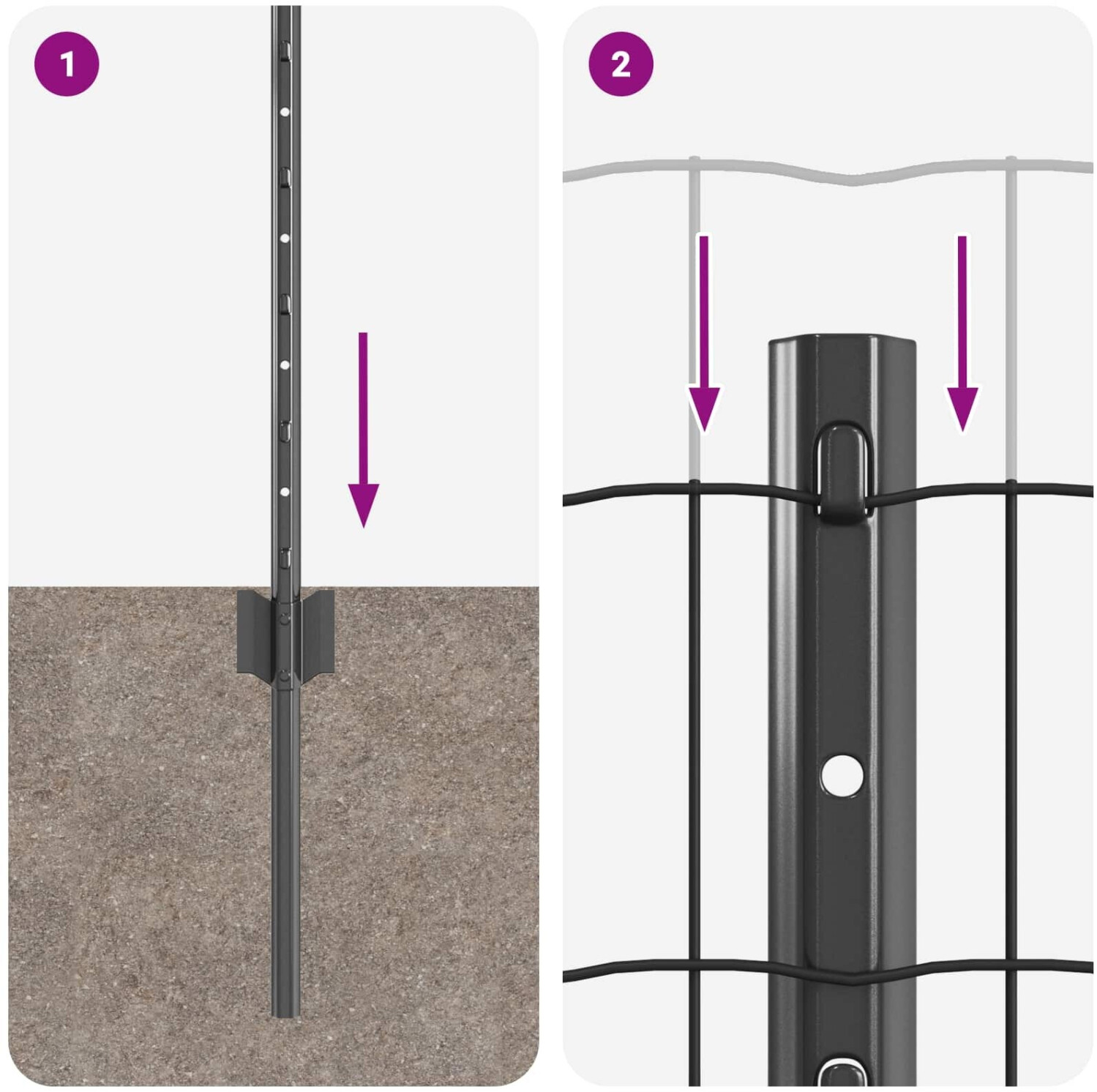 1

2