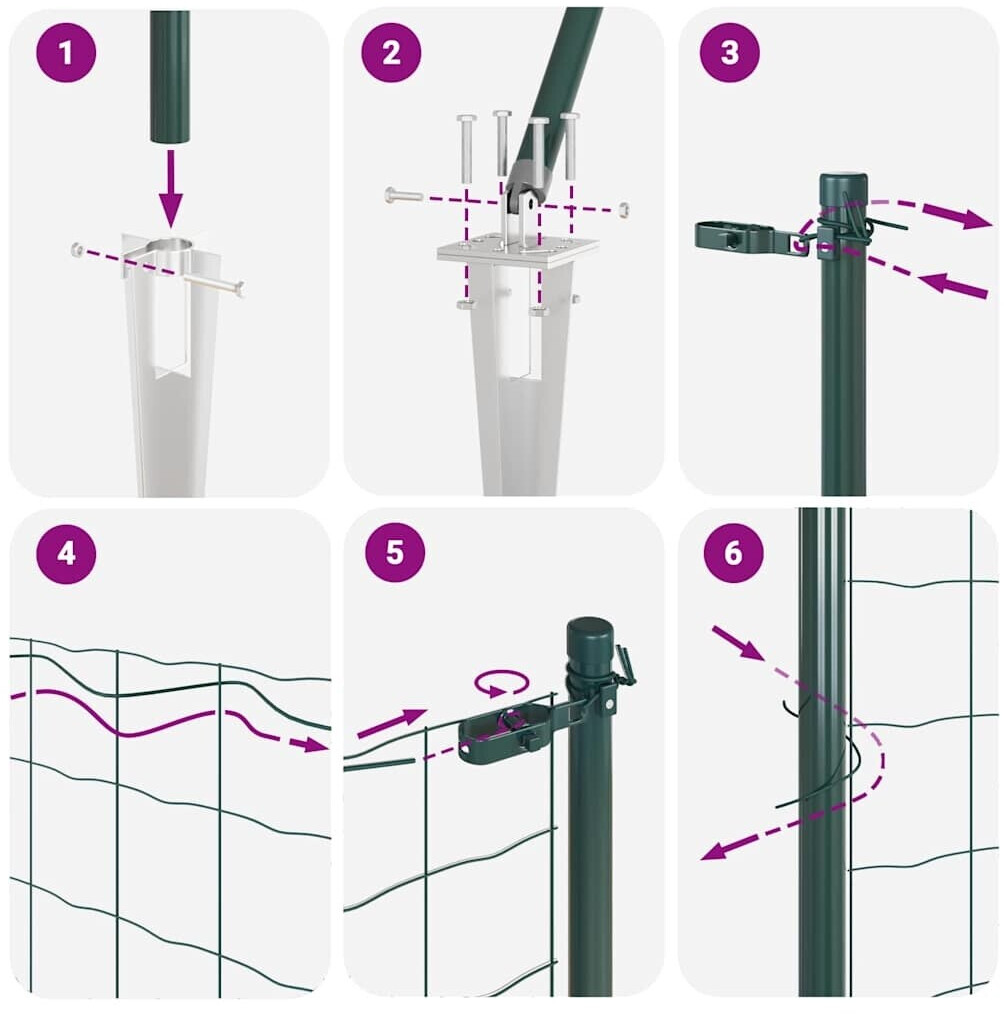 1

2

3

4

5

6