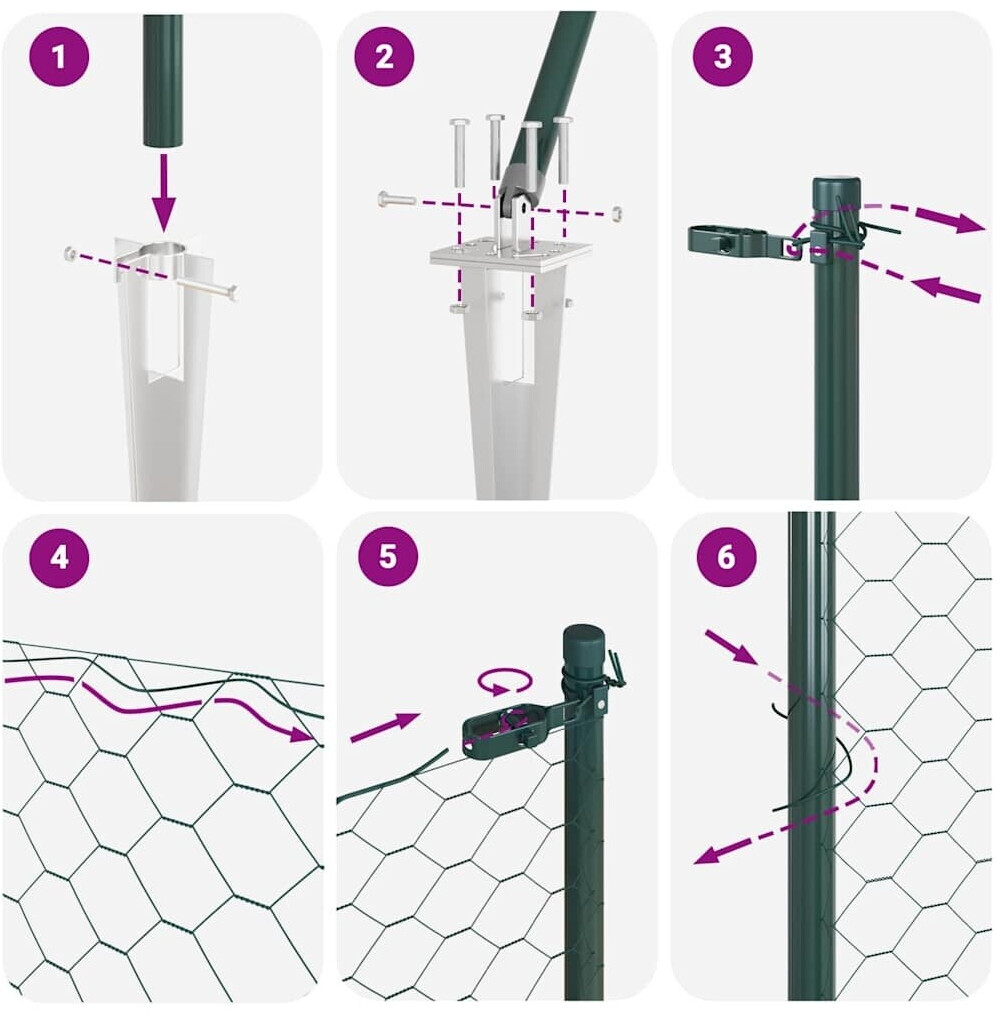 1

2

3

4

5

6