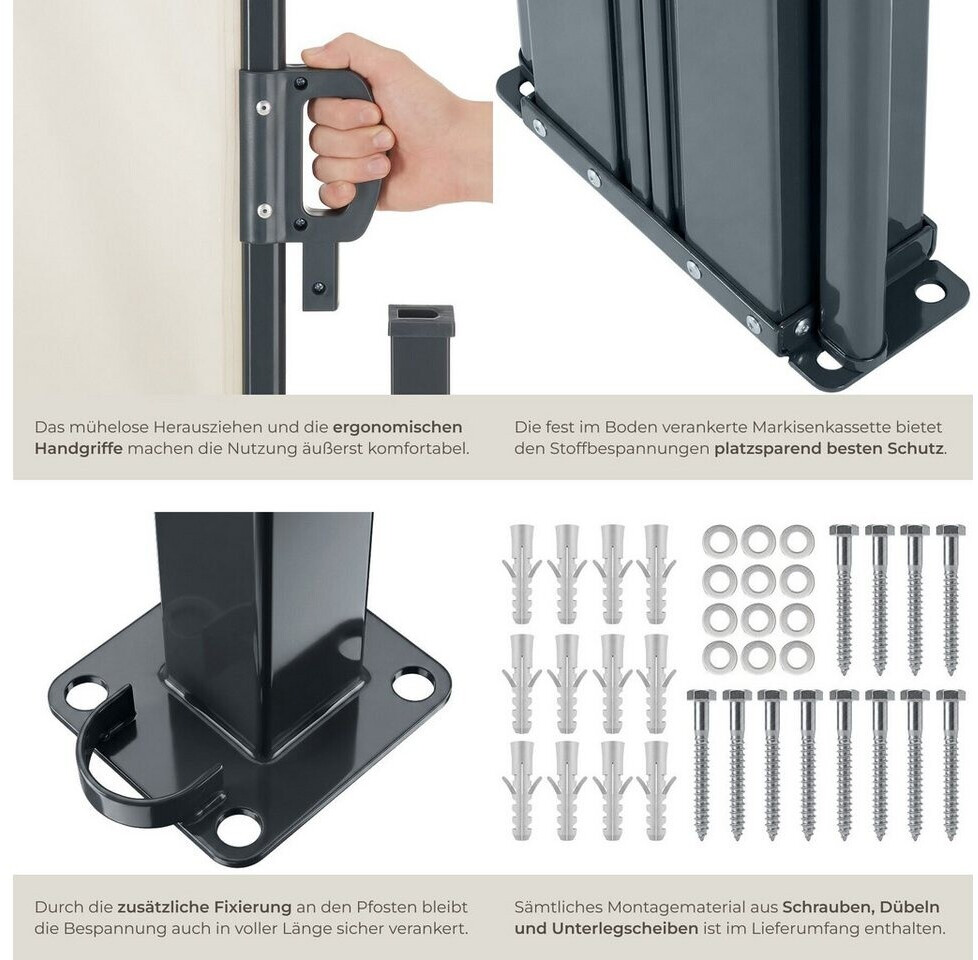 Das mühelose Herausziehen und die ergonomischen Handgriffe machen die Nutzung äußerst komfortabel.

Die fest im Boden verankerte Markisenkassette bietet den Stoffbespannungen platzsparend besten Schutz.

Durch die zusätzliche Fixierung an den Pfosten bleibt die Bespannung auch in voller Länge sicher verankert.

Sämtliches Montagematerial aus Schrauben, Dübeln und Unterlegscheiben ist im Lieferumfang enthalten.