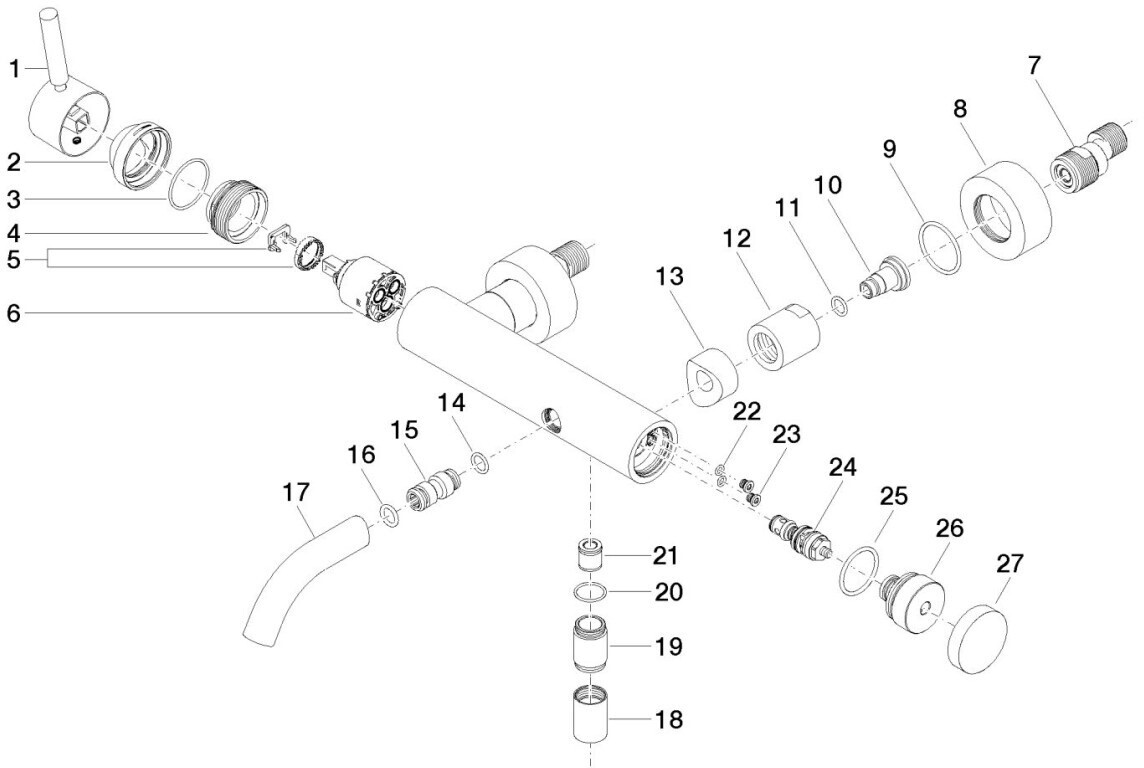 1
2
3
4
5
6
7
8
9
10
11
12
13
14
15
16
17
22
23
24
25
26
27
21
20
19
18