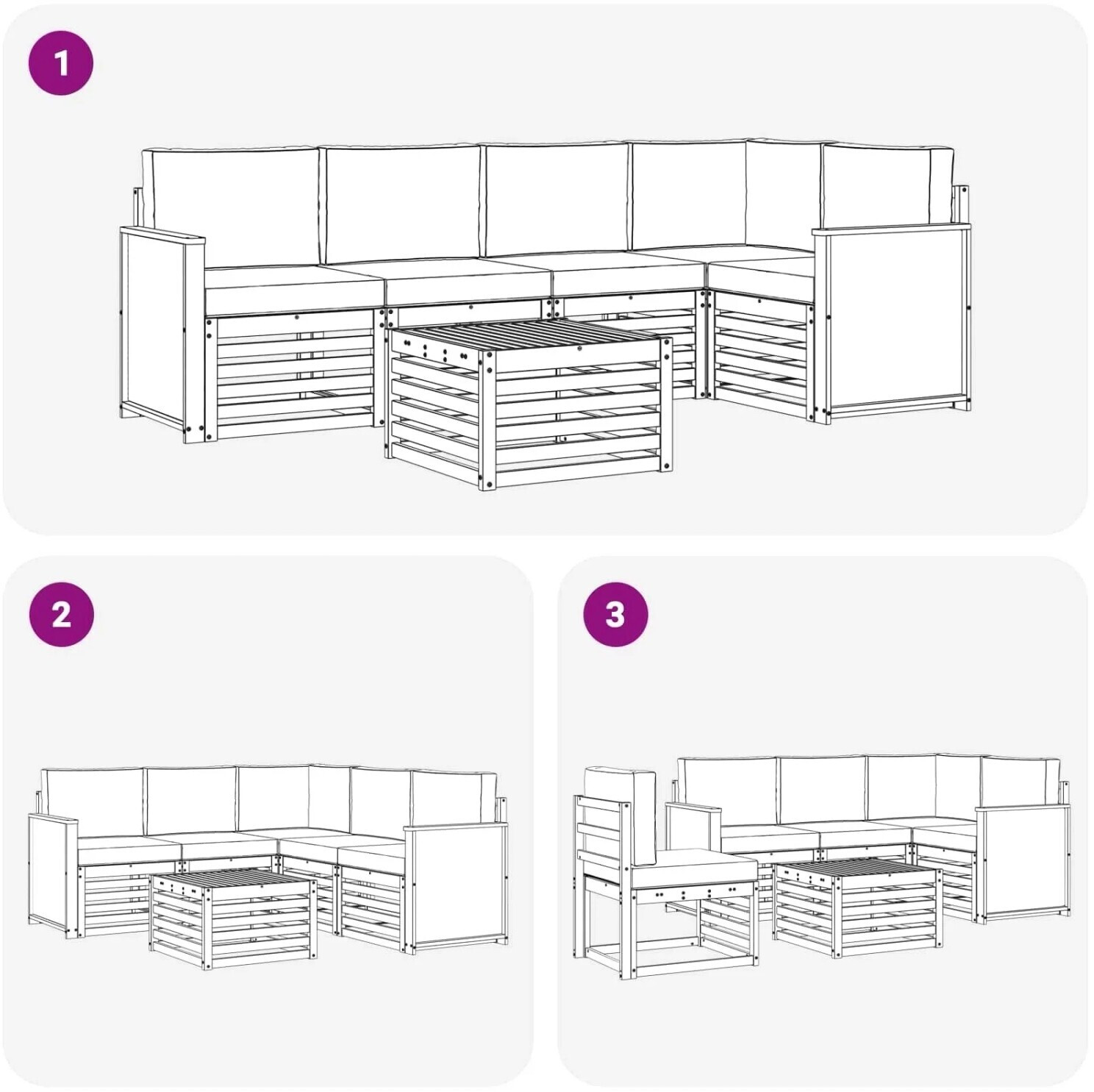 1

2

3