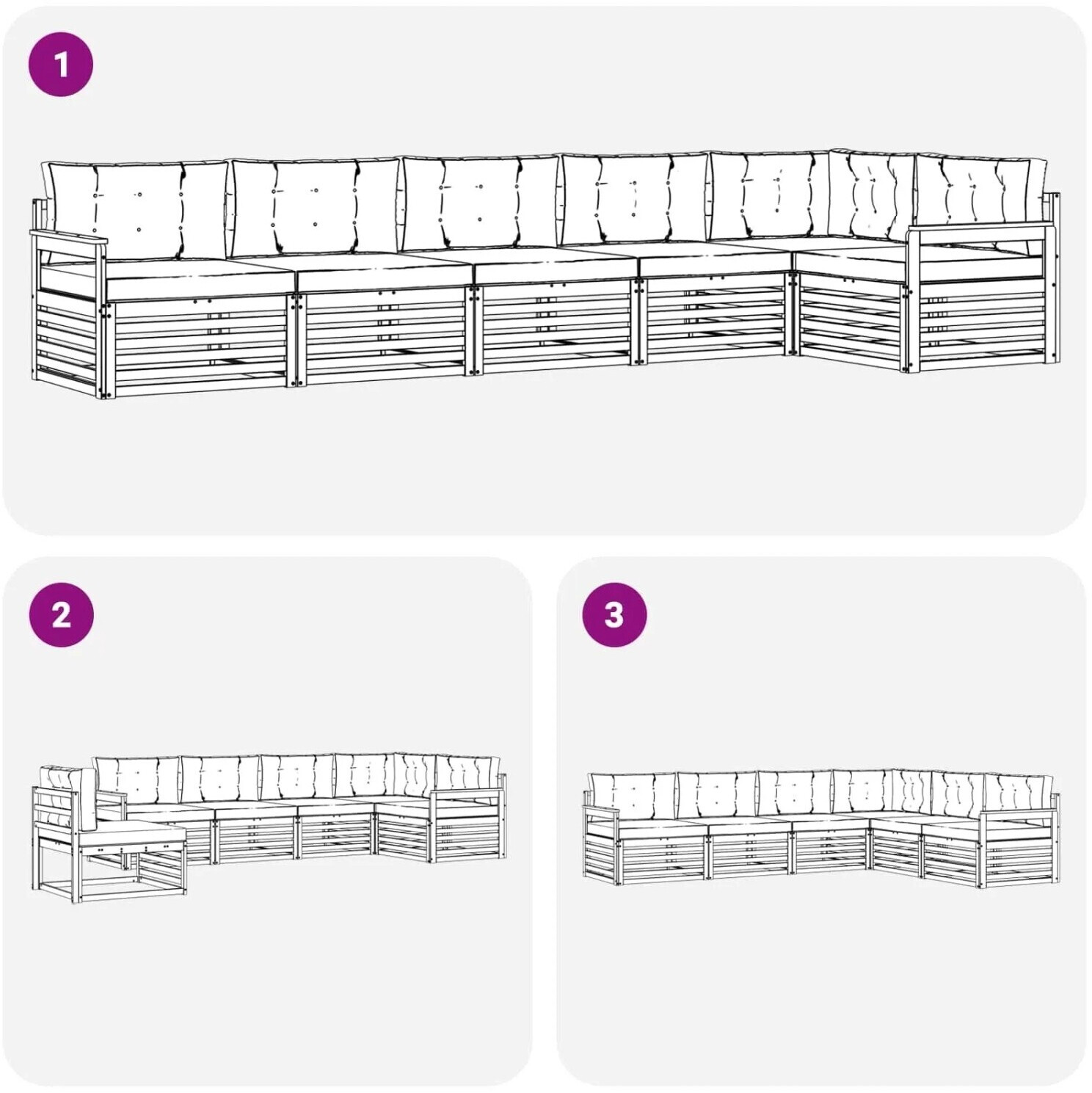 1

2

3