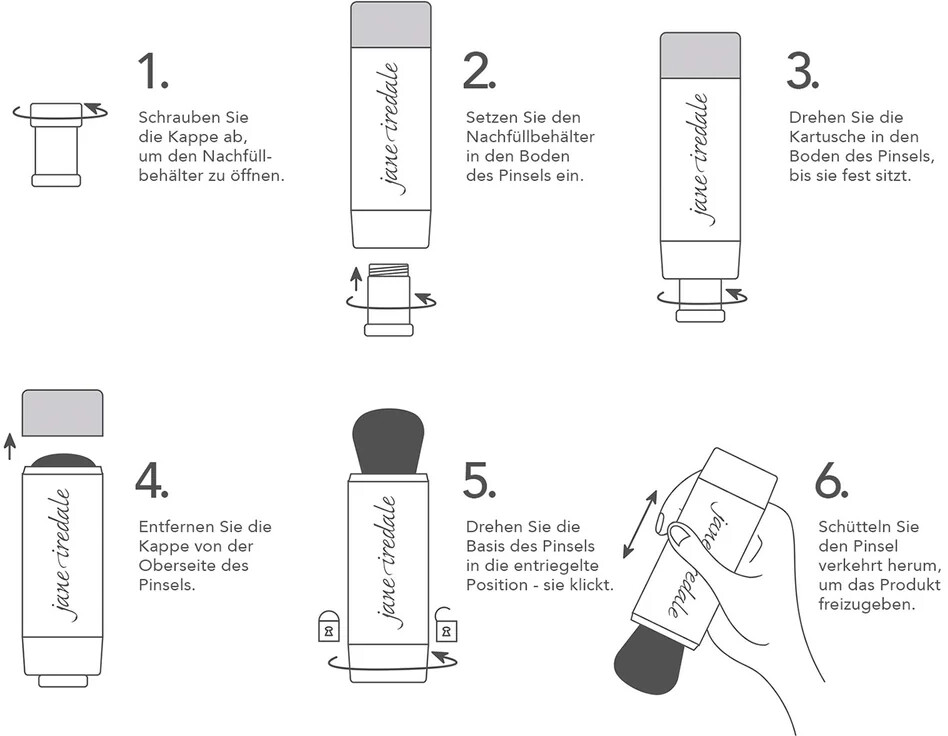 1.

Schrauben Sie die Kappe ab, um den Nachfüllbehälter zu öffnen.

jane iredale

2.

Setzen Sie den Nachfüllbehälter in den Boden des Pinsels ein.

jane iredale

3.

Drehen Sie die Kartusche in den Boden des Pinsels, bis sie fest sitzt.

jane iredale

4.

Entfernen Sie die Kappe von der Oberseite des Pinsels.

jane iredale

5.

Drehen Sie die Basis des Pinsels in die entriegelte Position - sie klickt.

jane iredale

6.

Schütteln Sie den Pinsel verkehrt herum, um das Produkt freizugeben.