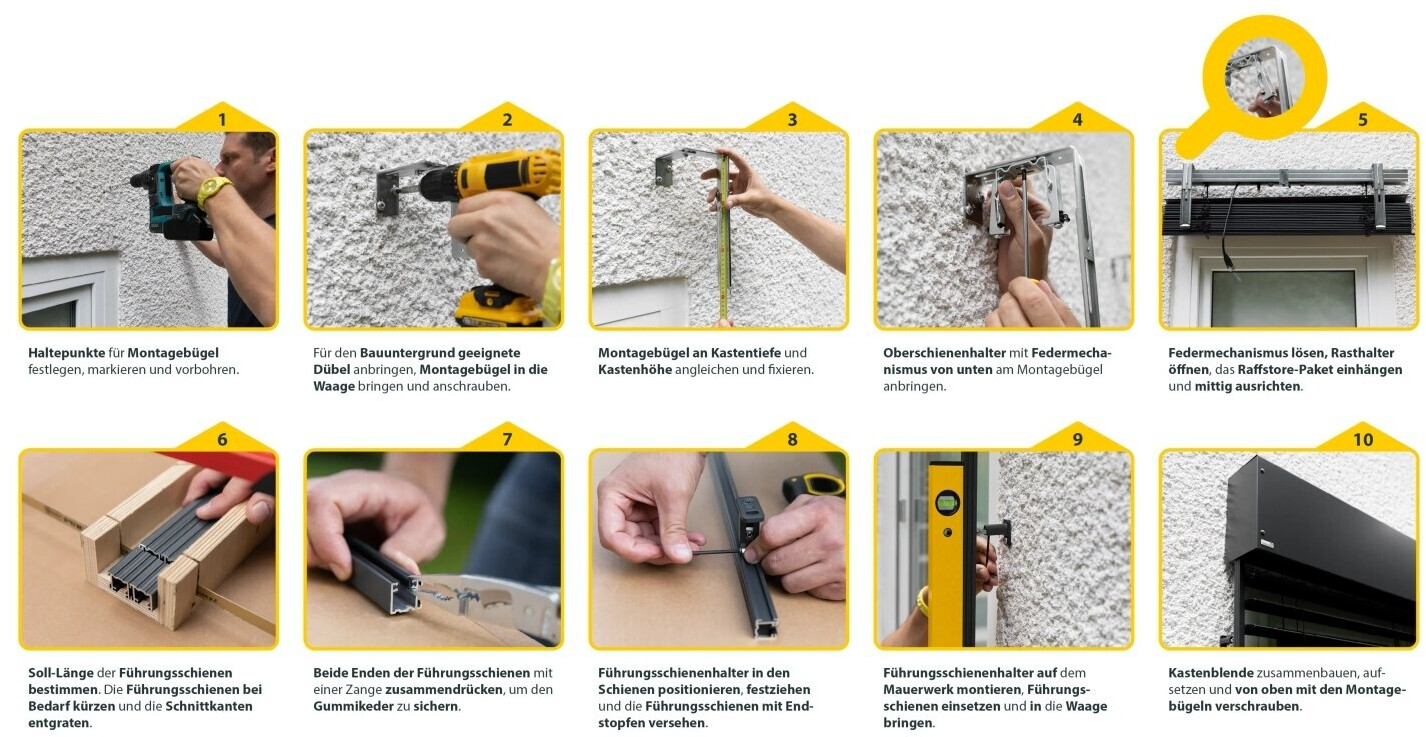 1

Haltepunkte für Montagebügel festlegen, markieren und vorbohren.

2

Für den Bauuntergrund geeignete Dübel anbringen, Montagebügel in die Waage bringen und anschrauben.

3

Montagebügel an Kastentiefe und Kastenhöhe angleichen und fixieren.

4

Oberschienenhalter mit Federmechanismus von unten am Montagebügel anbringen.

5

Federmechanismus lösen, Rasthalter öffnen, das Raffstore-Paket einhängen und mittig ausrichten.

6

Soll-Länge der Führungsschienen bestimmen. Die Führungsschienen bei Bedarf kürzen und die Schnittkanten entgraten.

7

Beide Enden der Führungsschienen mit einer Zange zusammendrücken, um den Gummikeder zu sichern.

8

Führungsschienenhalter in den Schienen positionieren, festziehen und die Führungsschienen mit Endstopfen versehen.

9

Führungsschienenhalter auf dem Mauerwerk montieren, Führungsschienen einsetzen und in die Waage bringen.

10

Kastenblende zusammenbauen, aufsetzen und von oben mit den Montagebügeln verschrauben.