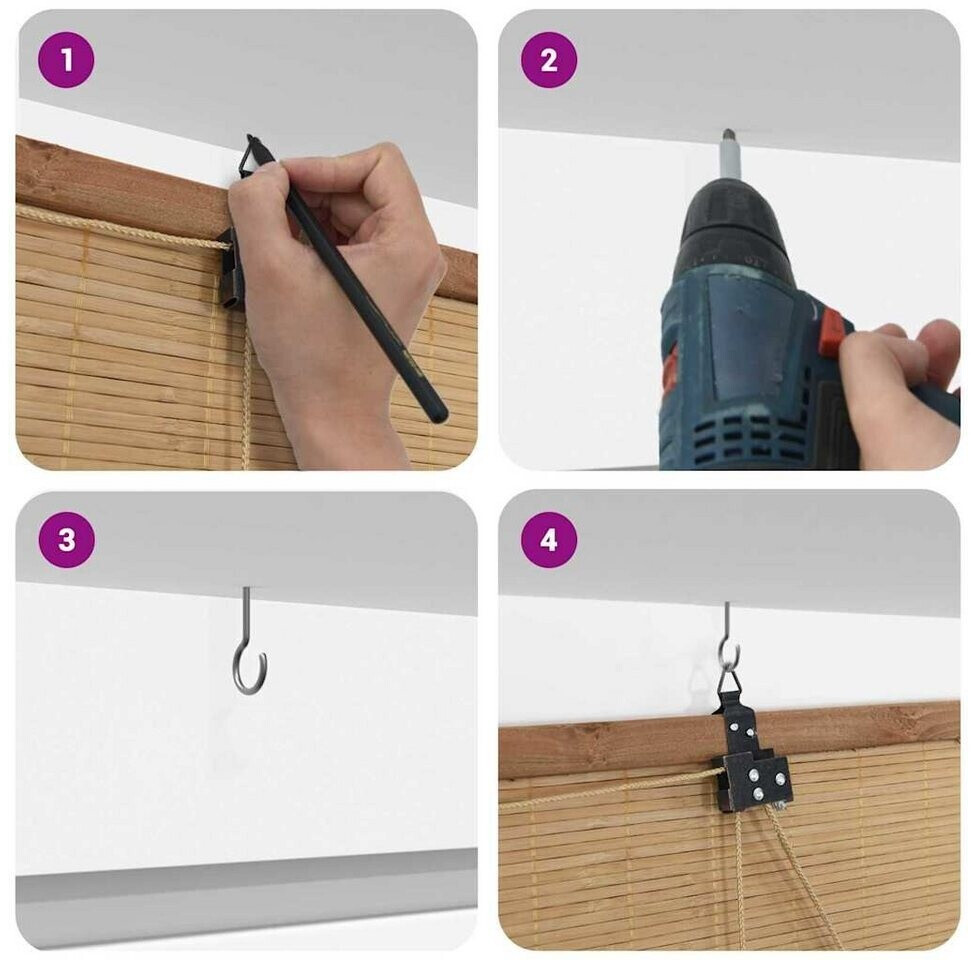 1

2

3

4