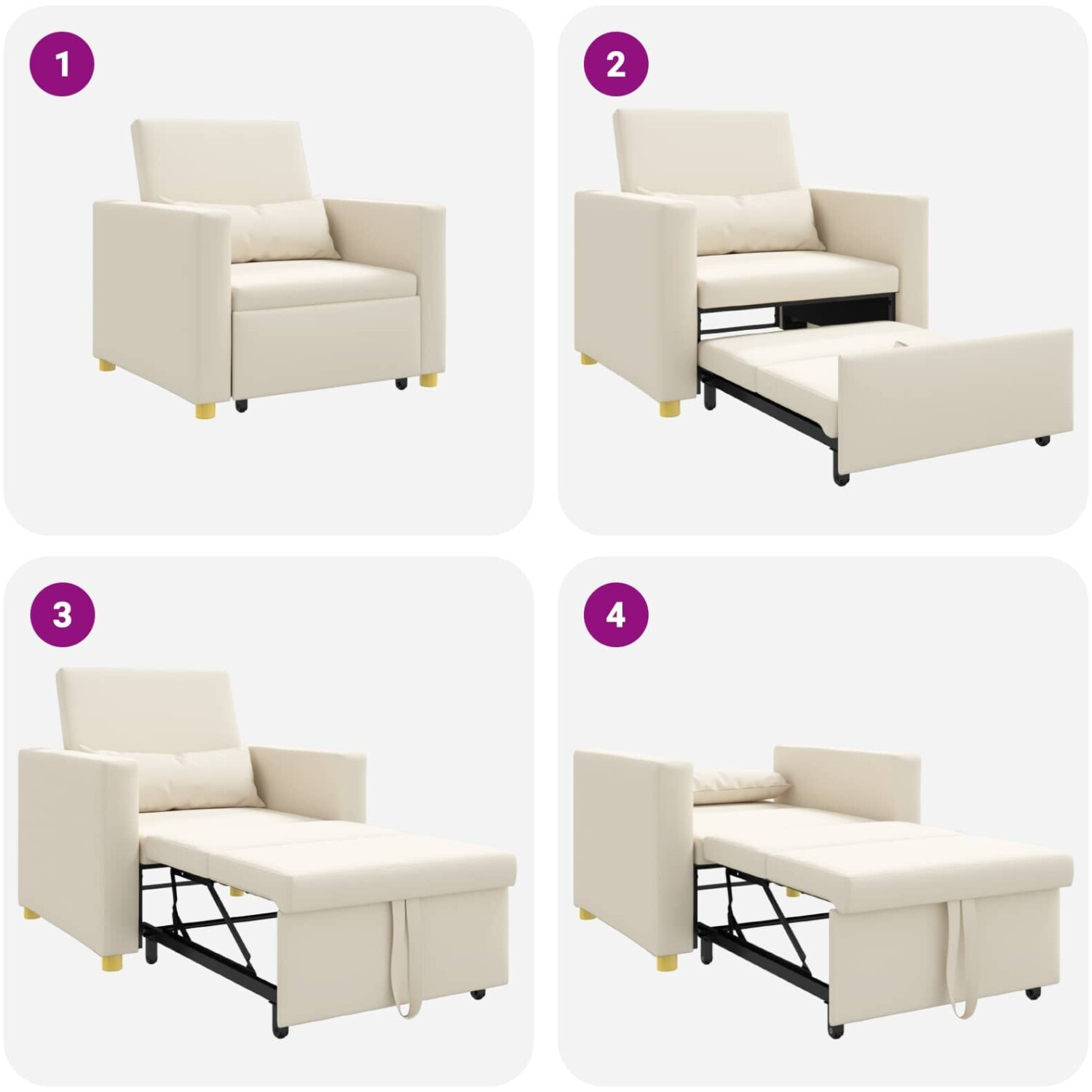 1

2

3

4