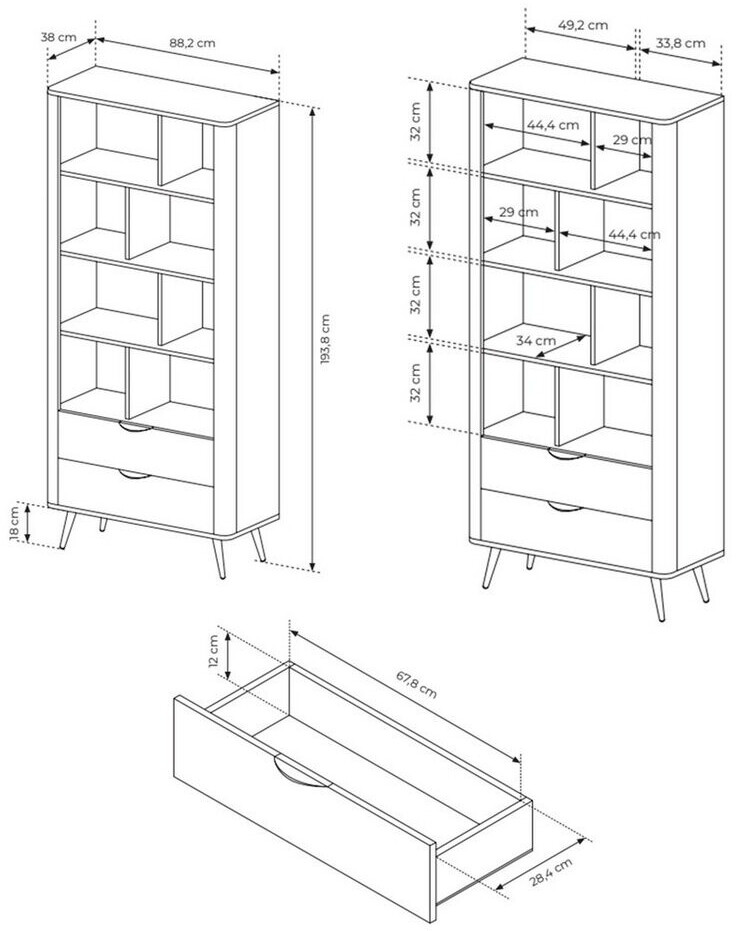 38 cm
88,2 cm
193,8 cm
18 cm
49,2 cm
33,8 cm
32 cm
44,4 cm
29 cm
32 cm
29 cm
44,4 cm
32 cm
34 cm
32 cm
12 cm
67,8 cm
28,4 cm