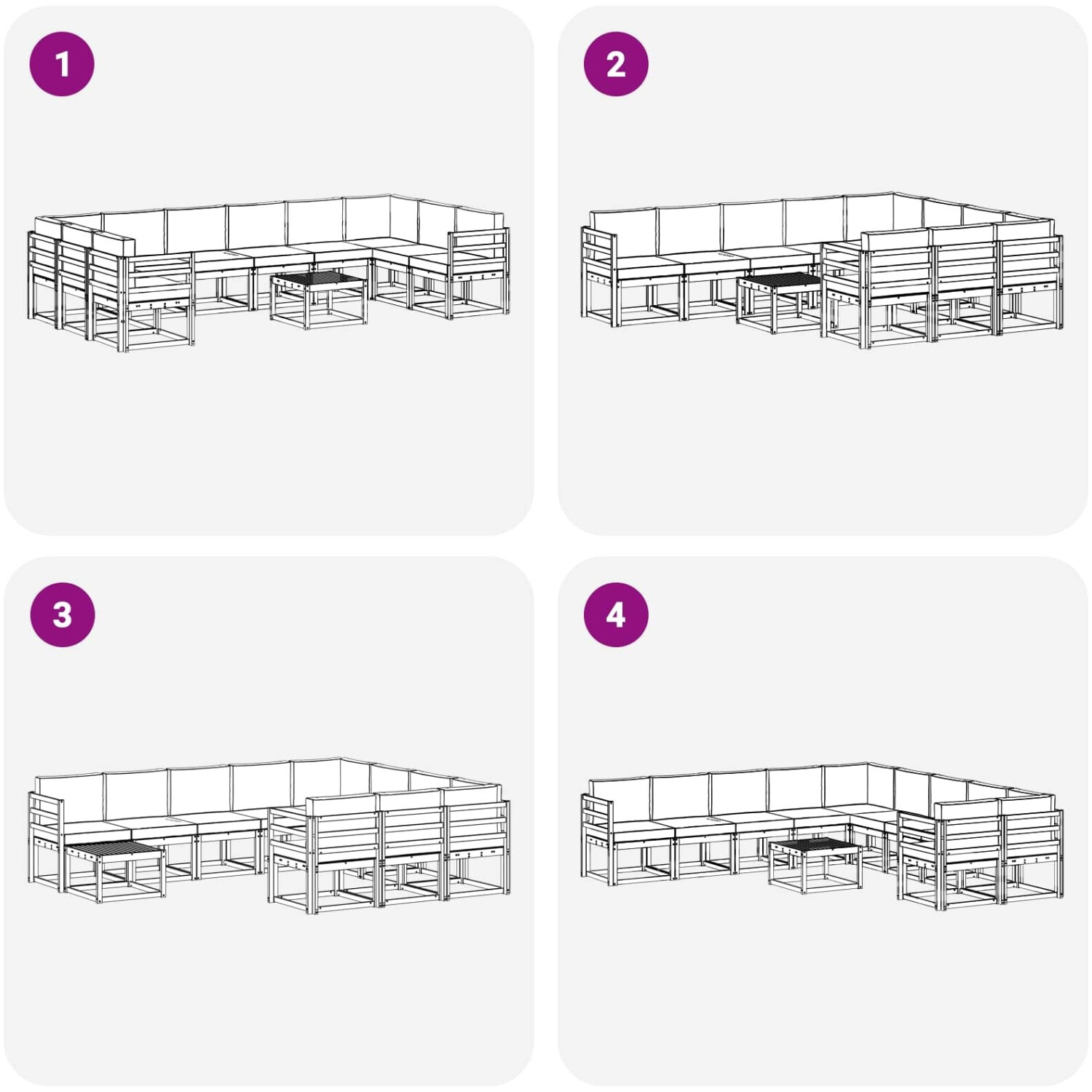 1

2

3

4