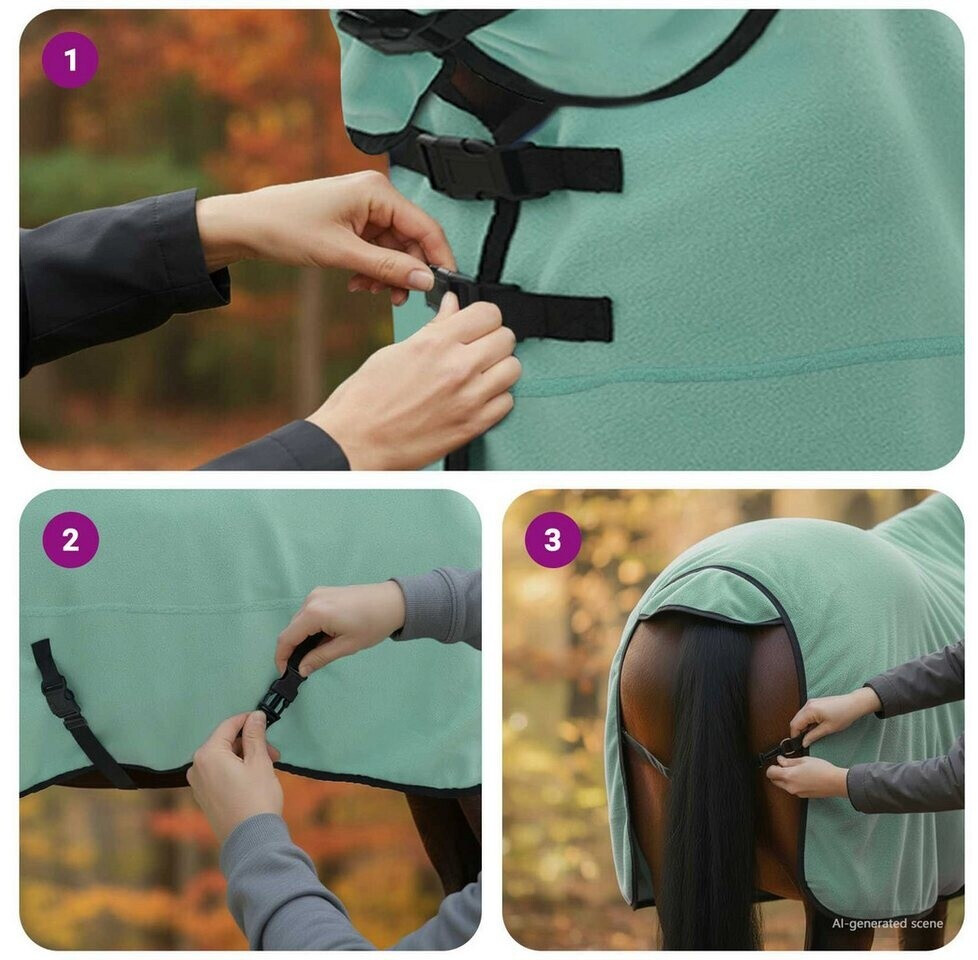 1

2

3

AI-generated scene