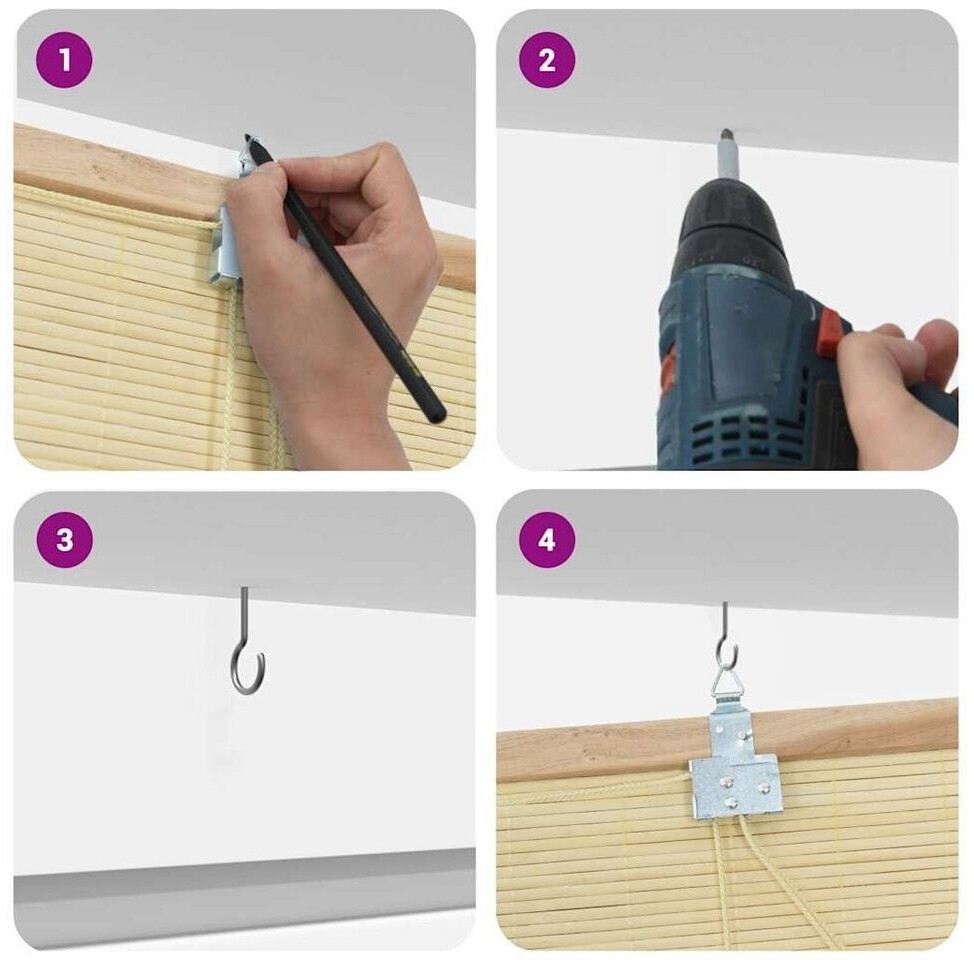 1

2

3

4