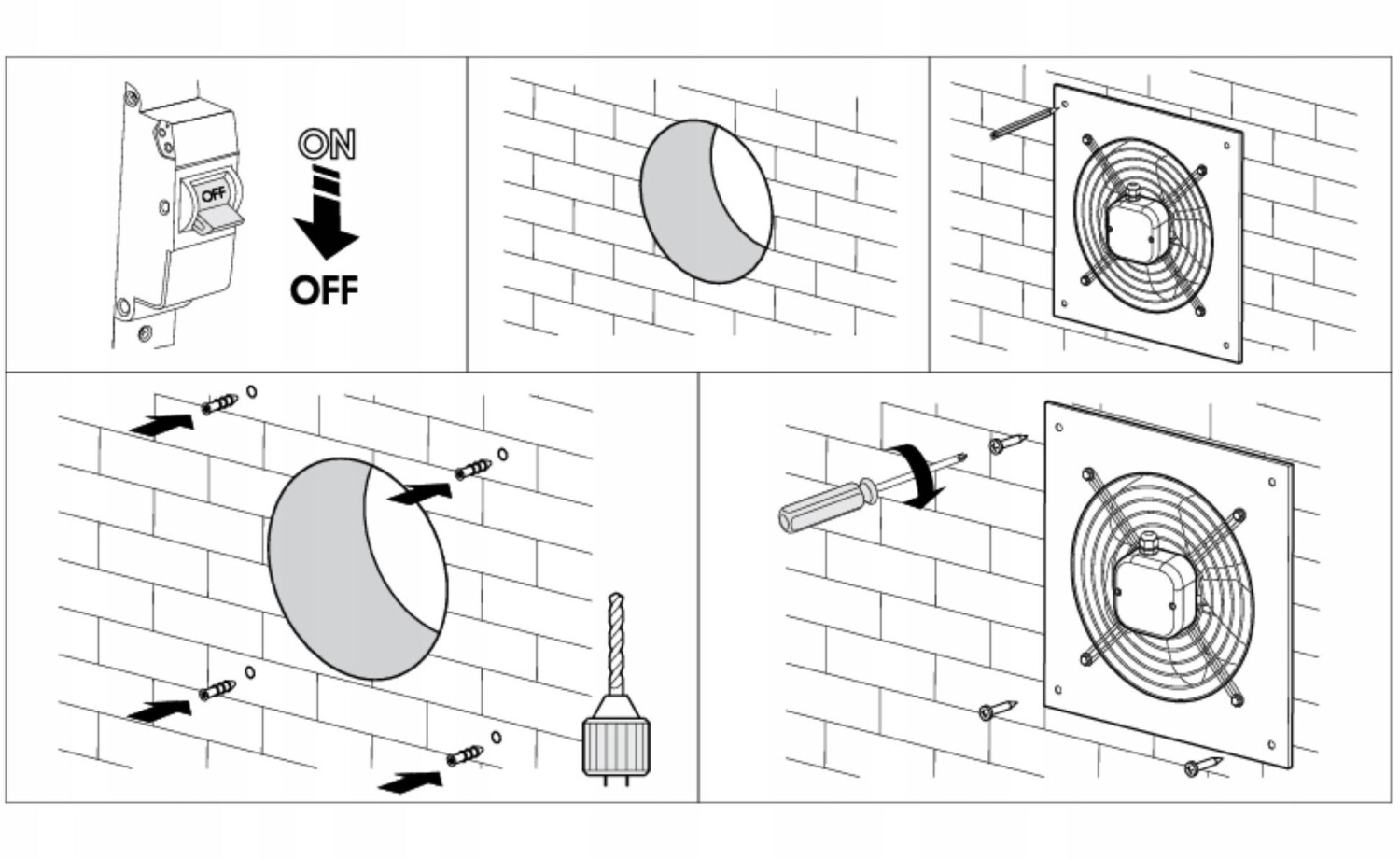 OFF

ON

OFF