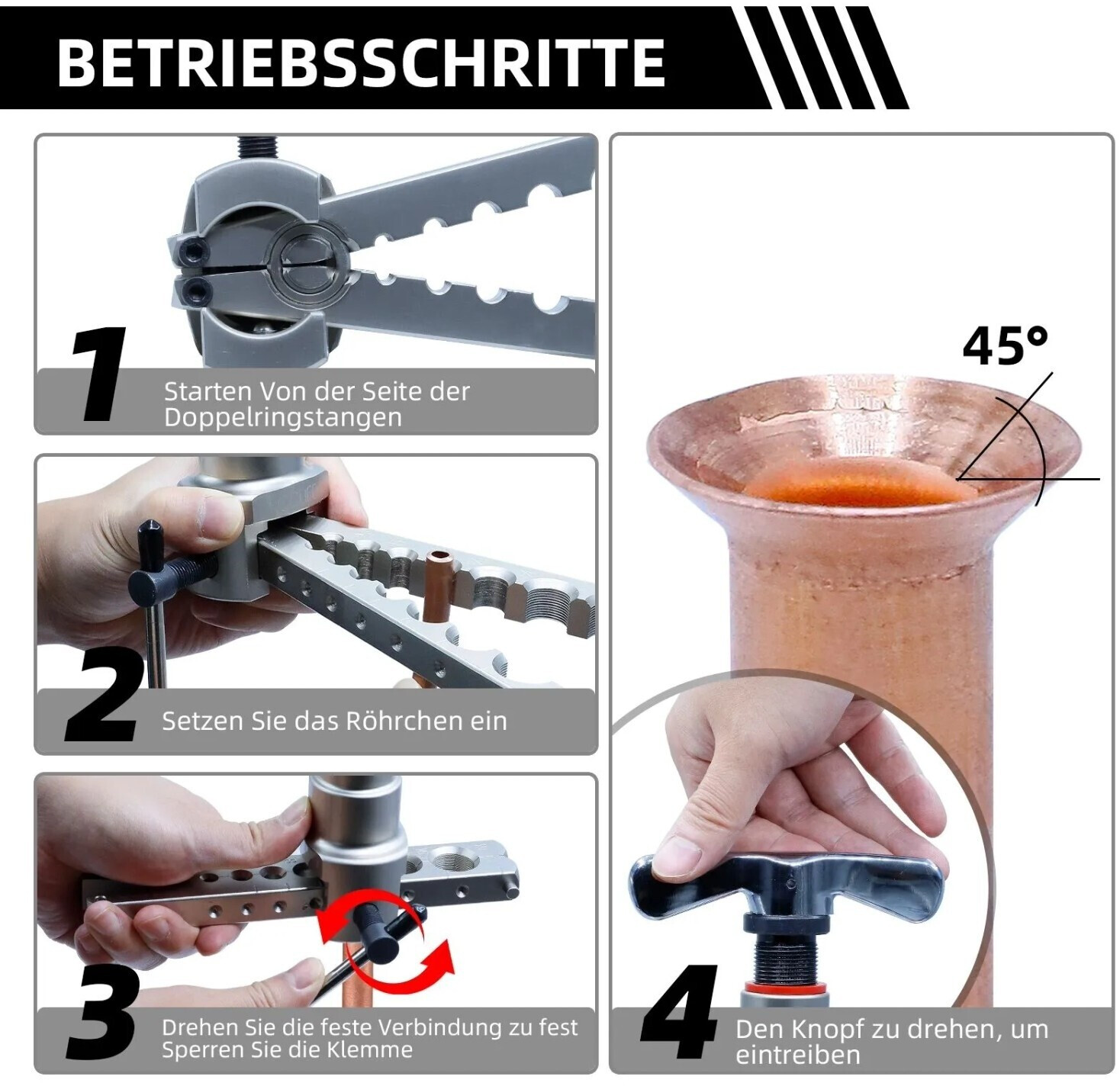 BETRIEBSSCHRITTE

1
Starten Von der Seite der Doppelringstangen

2
Setzen Sie das Röhrchen ein

3
Drehen Sie die feste Verbindung zu fest Sperren Sie die Klemme

45°

4
Den Knopf zu drehen, um eintreiben