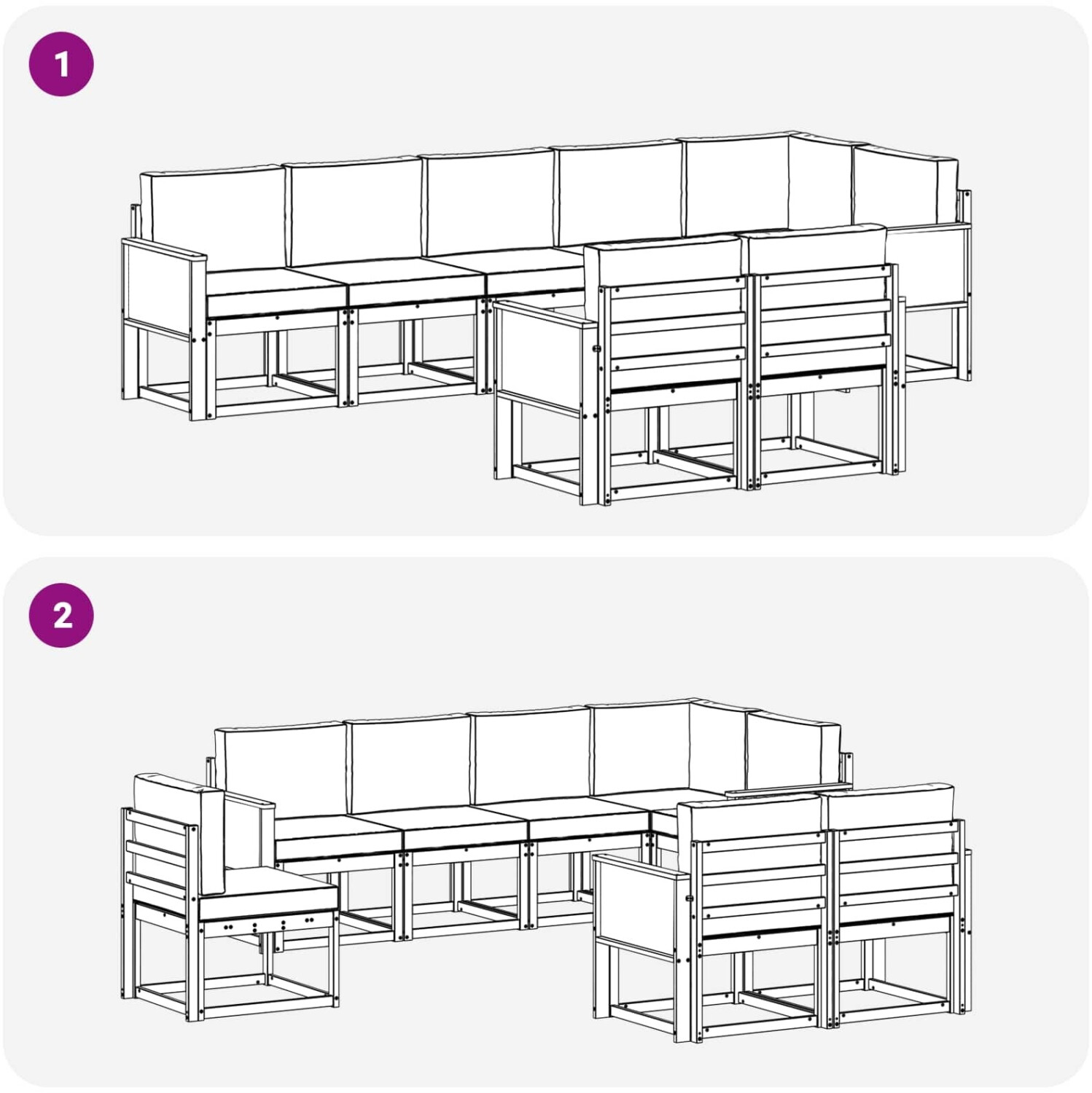 1

2