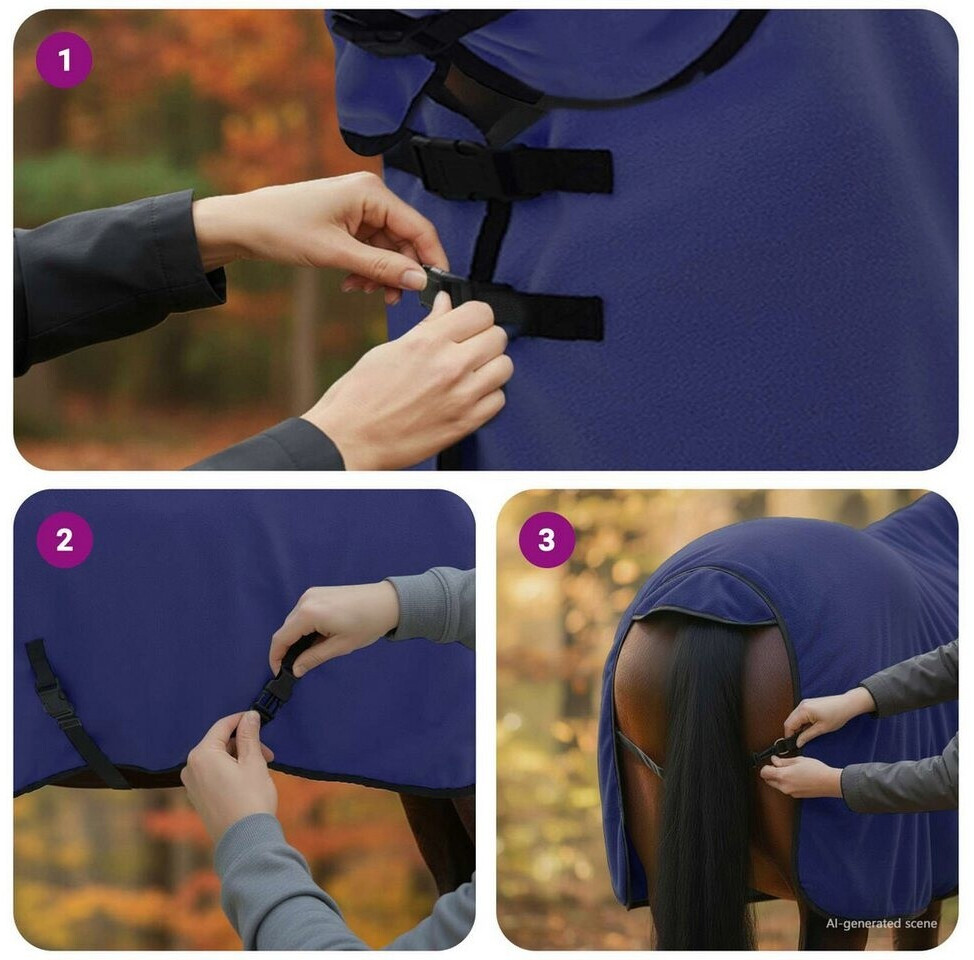 1

2

3

AI-generated scene