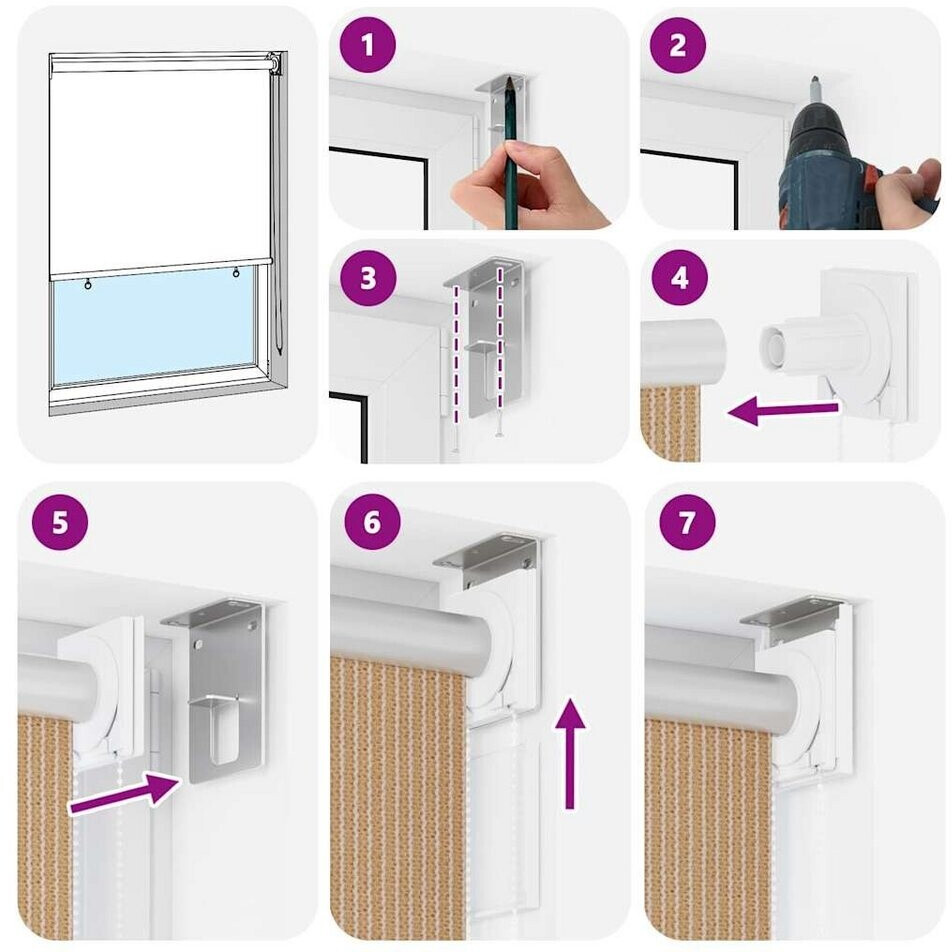 1
2
3
4
5
6
7