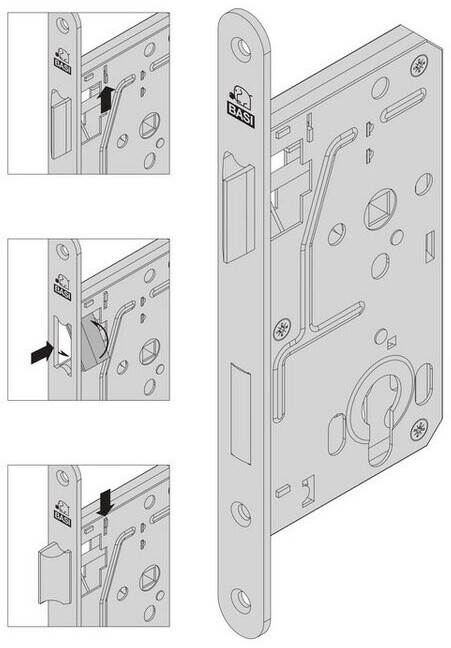 BASI

BASI

BASI

BASI