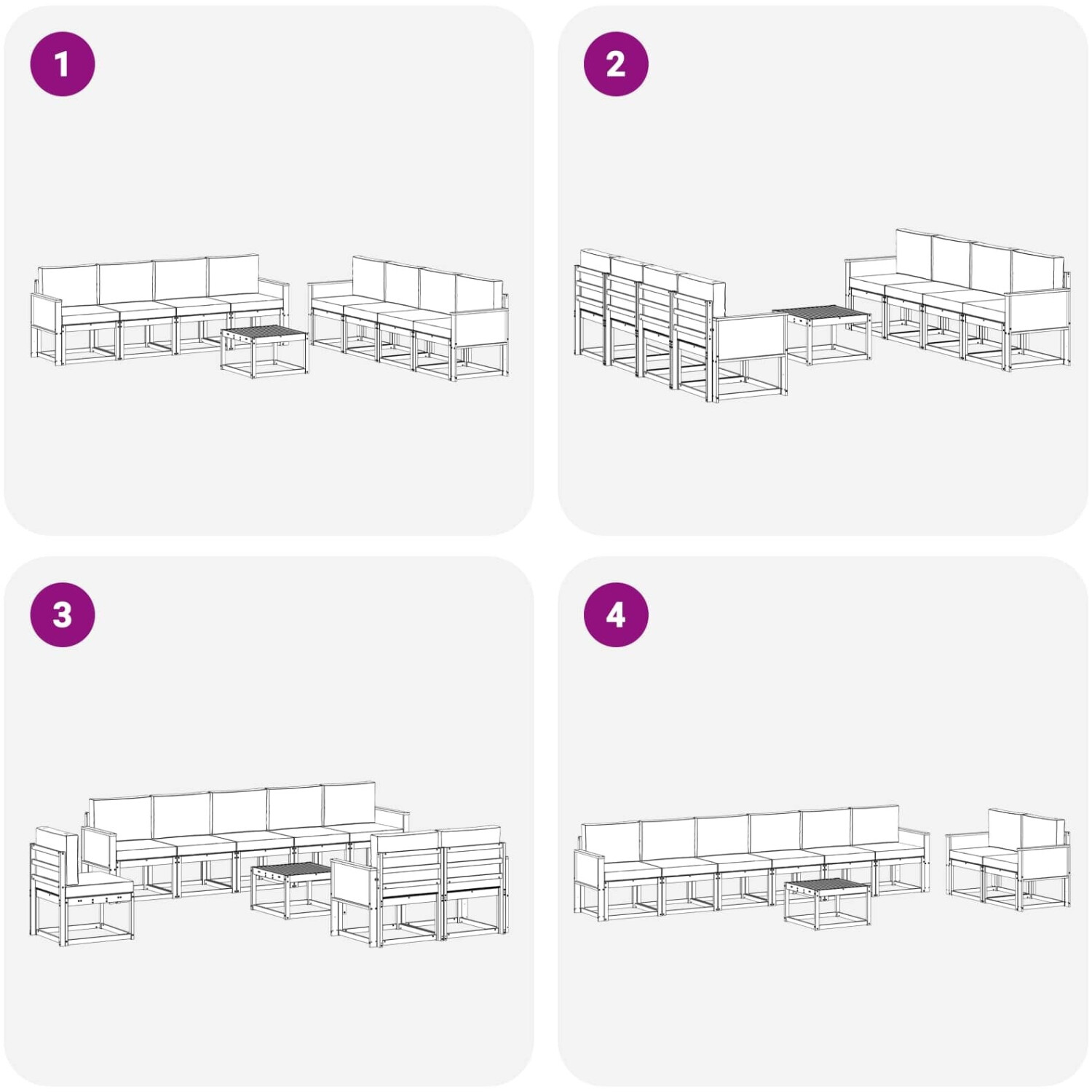 1

2

3

4