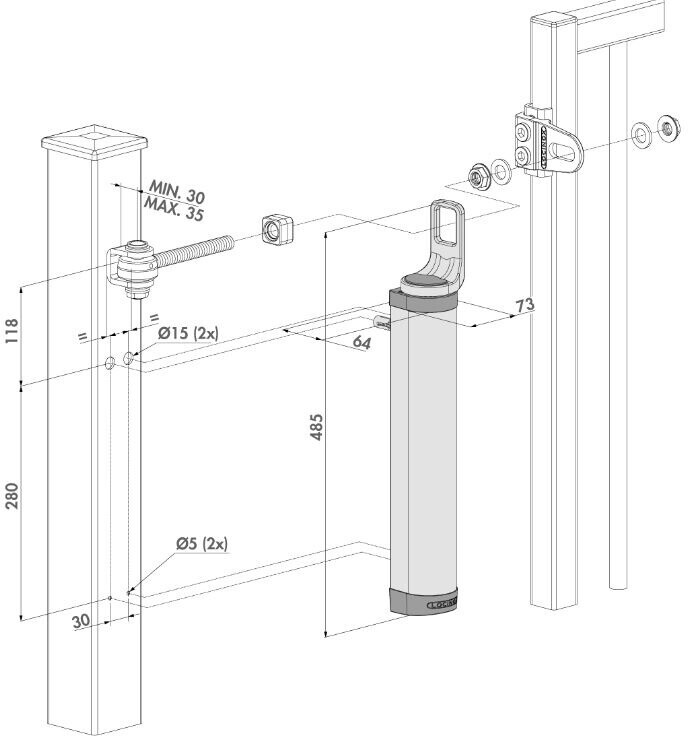 MIN. 30
MAX. 35
118
=
=
Ø15 (2x)
73
64
485
280
Ø5 (2x)
30
LOCINOX
LOCINOX